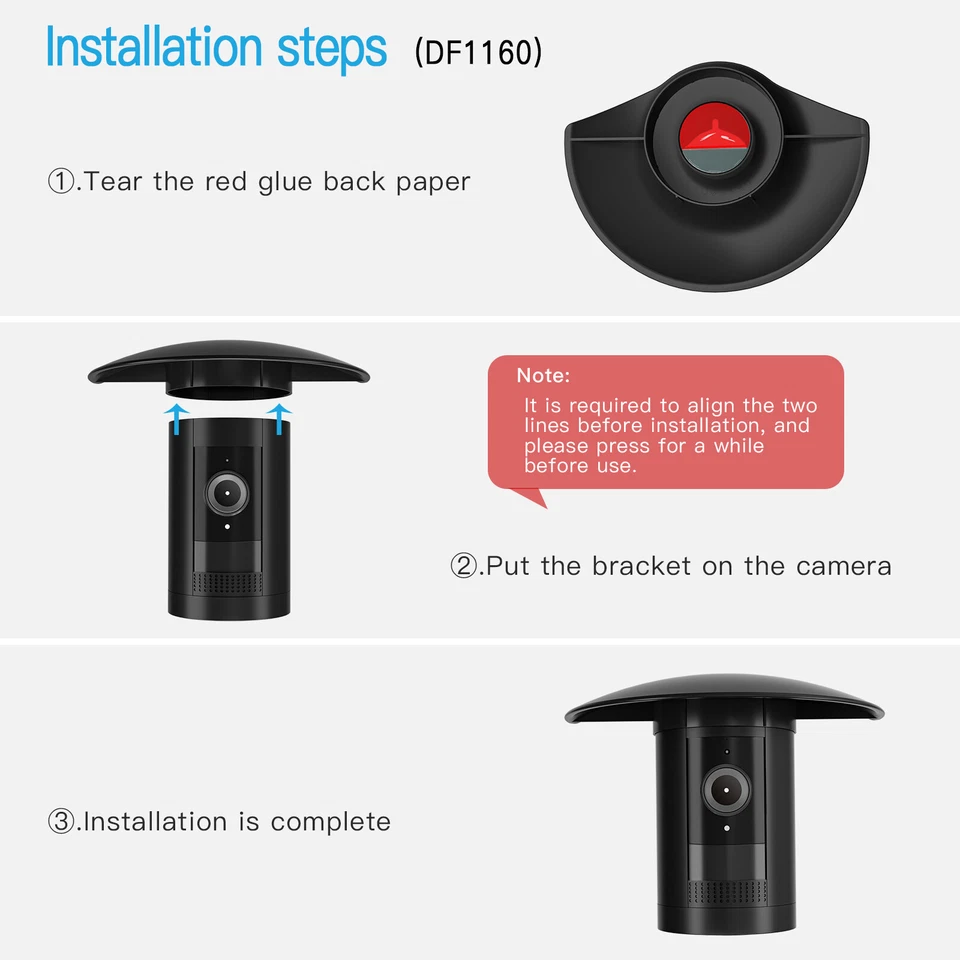 Installation steps (DF1160)

①.Tear the red glue back paper

Note:
It is required to align the two lines before installation, and please press for a while before use.

②.Put the bracket on the camera

③.Installation is complete