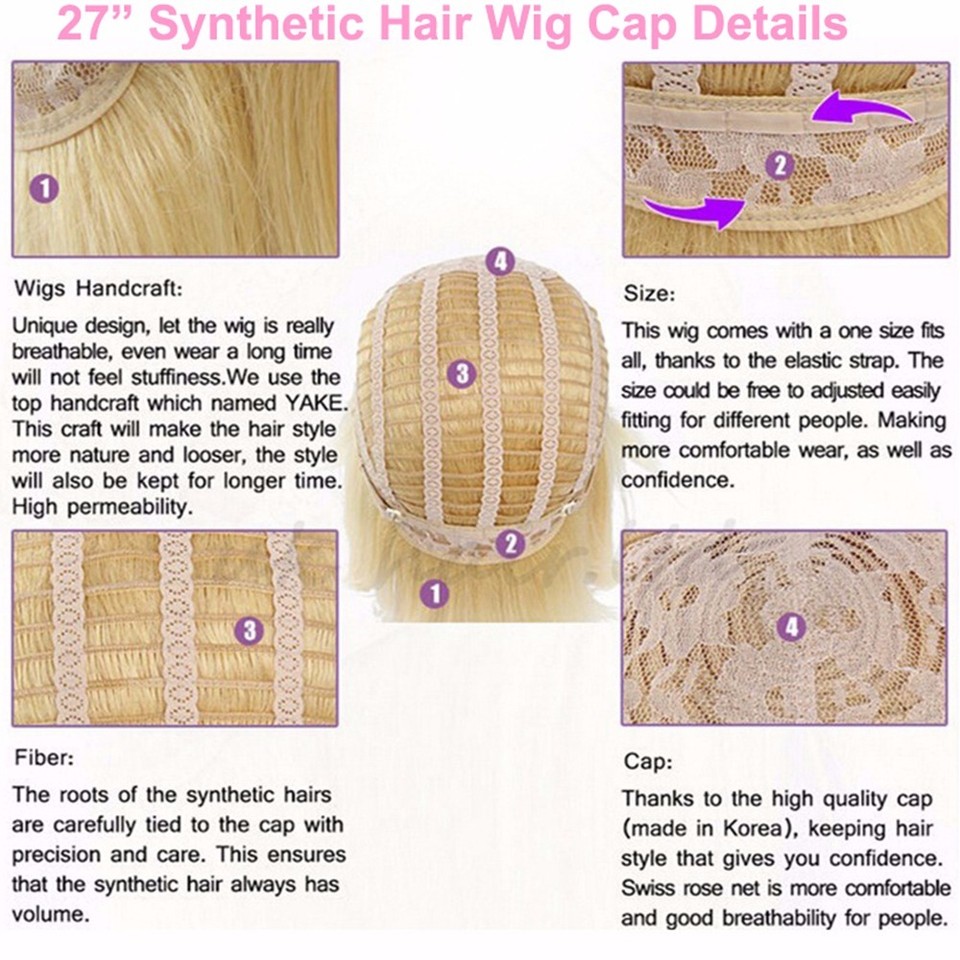 27” Synthetic Hair Wig Cap Details

1

Wigs Handcraft:

Unique design, let the wig is really breathable, even wear a long time will not feel stuffiness.We use the top handcraft which named YAKE. This craft will make the hair style more nature and looser, the style will also be kept for longer time. High permeability.

3

Fiber:

The roots of the synthetic hairs are carefully tied to the cap with precision and care. This ensures that the synthetic hair always has volume.

4

3

2

1

2

Size:

This wig comes with a one size fits all, thanks to the elastic strap. The size could be free to adjusted easily fitting for different people. Making more comfortable wear, as well as confidence.

4

Cap:

Thanks to the high quality cap (made in Korea), keeping hair style that gives you confidence. Swiss rose net is more comfortable and good breathability for people.