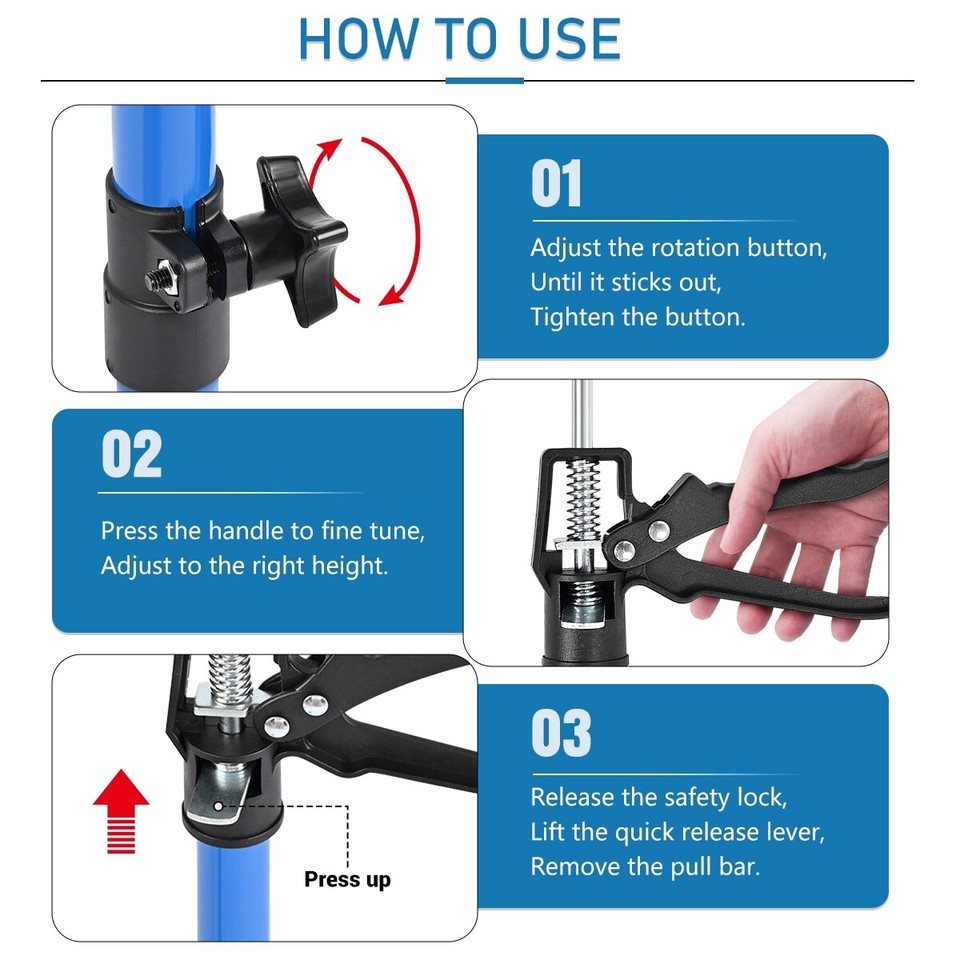 HOW TO USE

01

Adjust the rotation button, Until it sticks out, Tighten the button.

02

Press the handle to fine tune, Adjust to the right height.

Press up

03

Release the safety lock, Lift the quick release lever, Remove the pull bar.