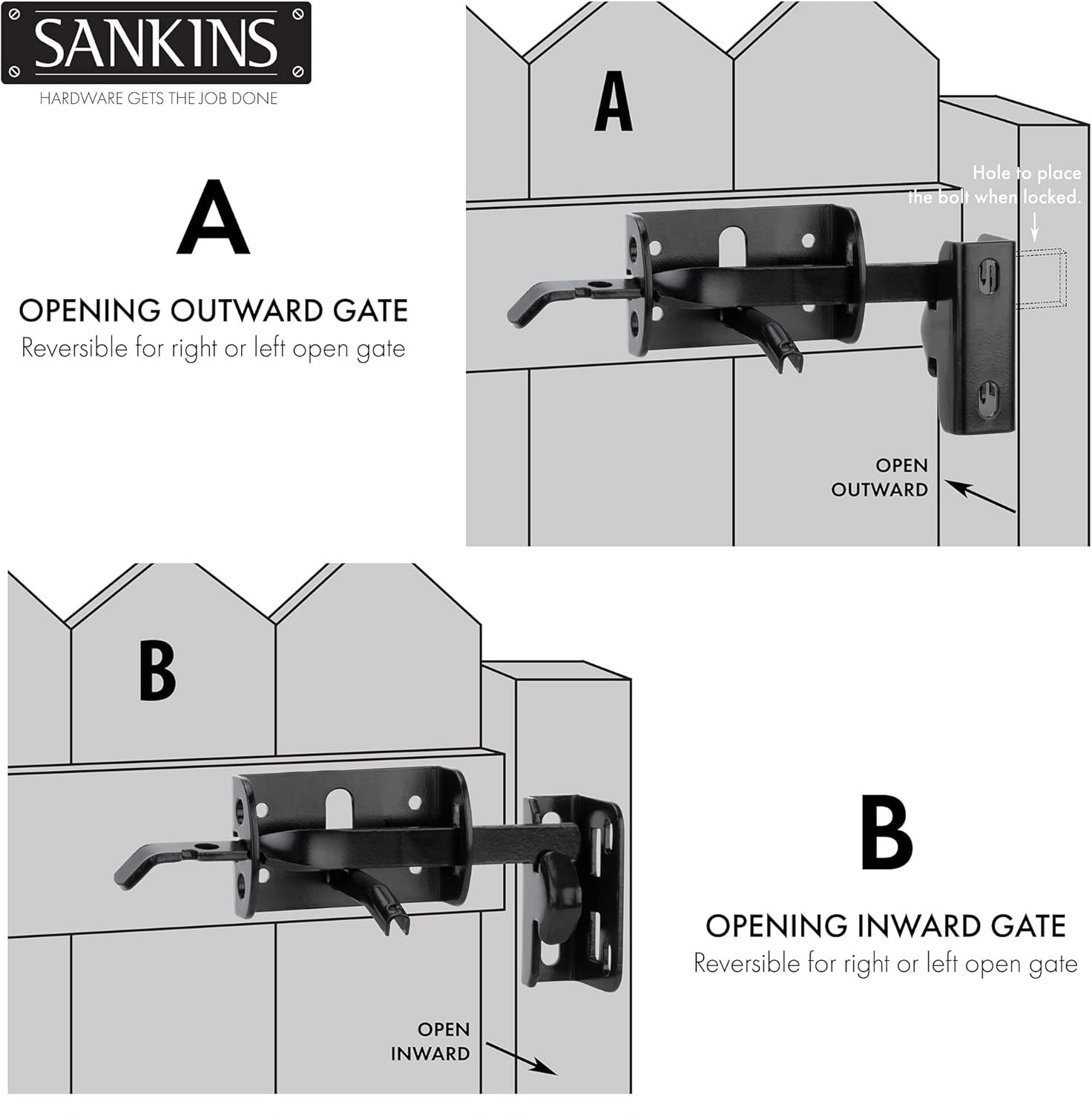 SANKINS
HARDWARE GETS THE JOB DONE

A

OPENING OUTWARD GATE
Reversible for right or left open gate

A

Hole to place the bolt when locked.

OPEN OUTWARD

B

OPEN INWARD

B

OPENING INWARD GATE
Reversible for right or left open gate