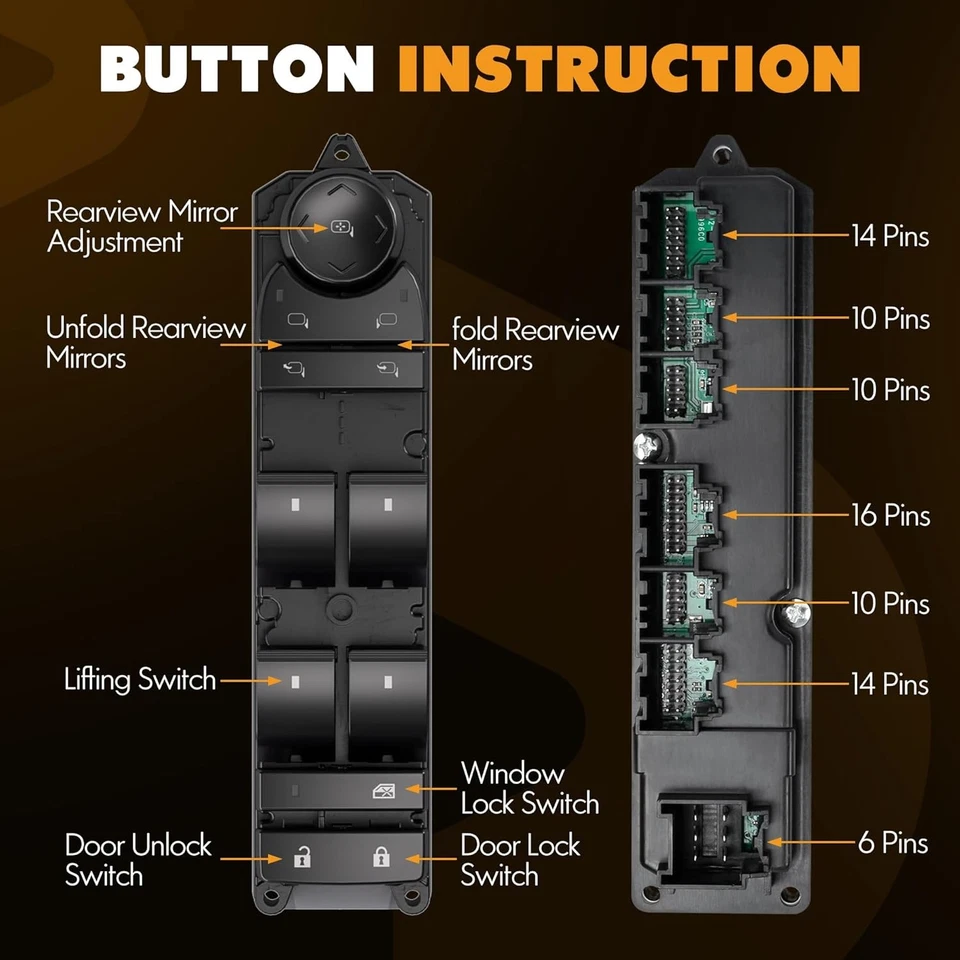 BUTTON INSTRUCTION

Rearview Mirror Adjustment

Unfold Rearview Mirrors

fold Rearview Mirrors

Lifting Switch

Window Lock Switch

Door Unlock Switch

Door Lock Switch

14 Pins

10 Pins

10 Pins

16 Pins

10 Pins

14 Pins

6 Pins