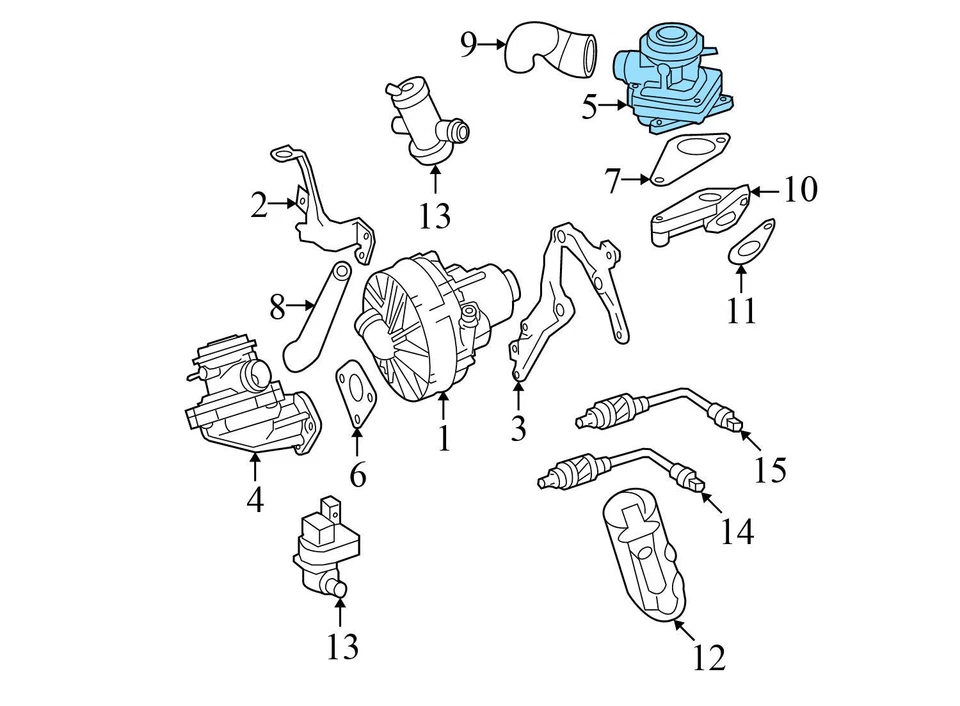 9
5
7
10
11
13
2
8
1
3
4
6
15
14
13
12