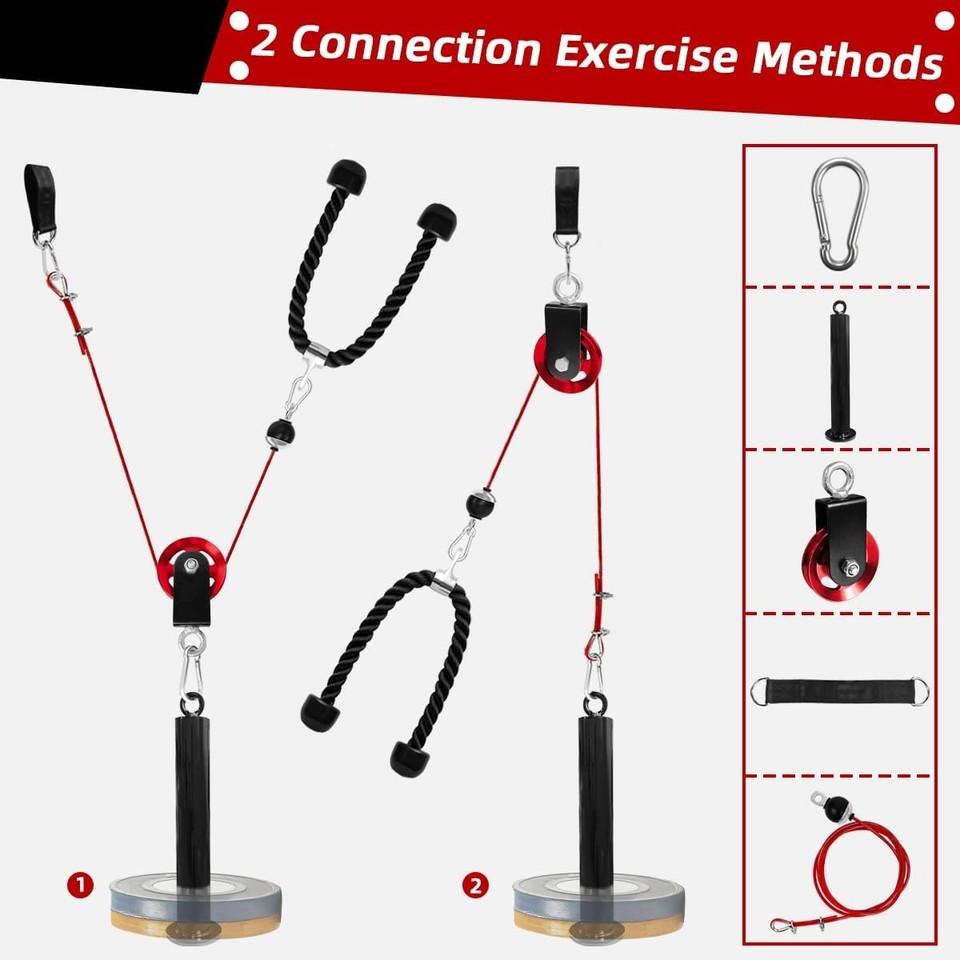 2 Connection Exercise Methods

1

2