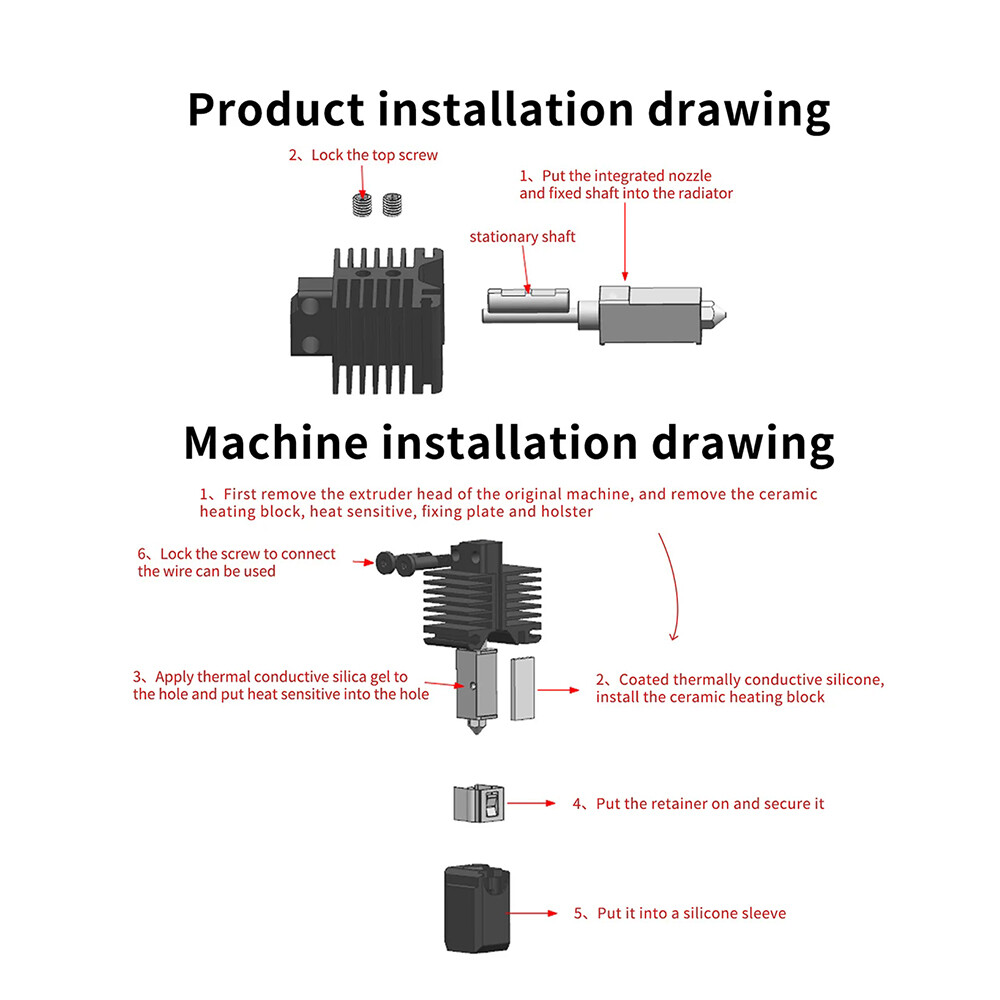 Product installation drawing

2、Lock the top screw

1、Put the integrated nozzle and fixed shaft into the radiator

stationary shaft

Machine installation drawing

1、First remove the extruder head of the original machine, and remove the ceramic heating block, heat sensitive, fixing plate and holster

6、Lock the screw to connect the wire can be used

3、Apply thermal conductive silica gel to the hole and put heat sensitive into the hole

2、Coated thermally conductive silicone, install the ceramic heating block

4、Put the retainer on and secure it

5、Put it into a silicone sleeve