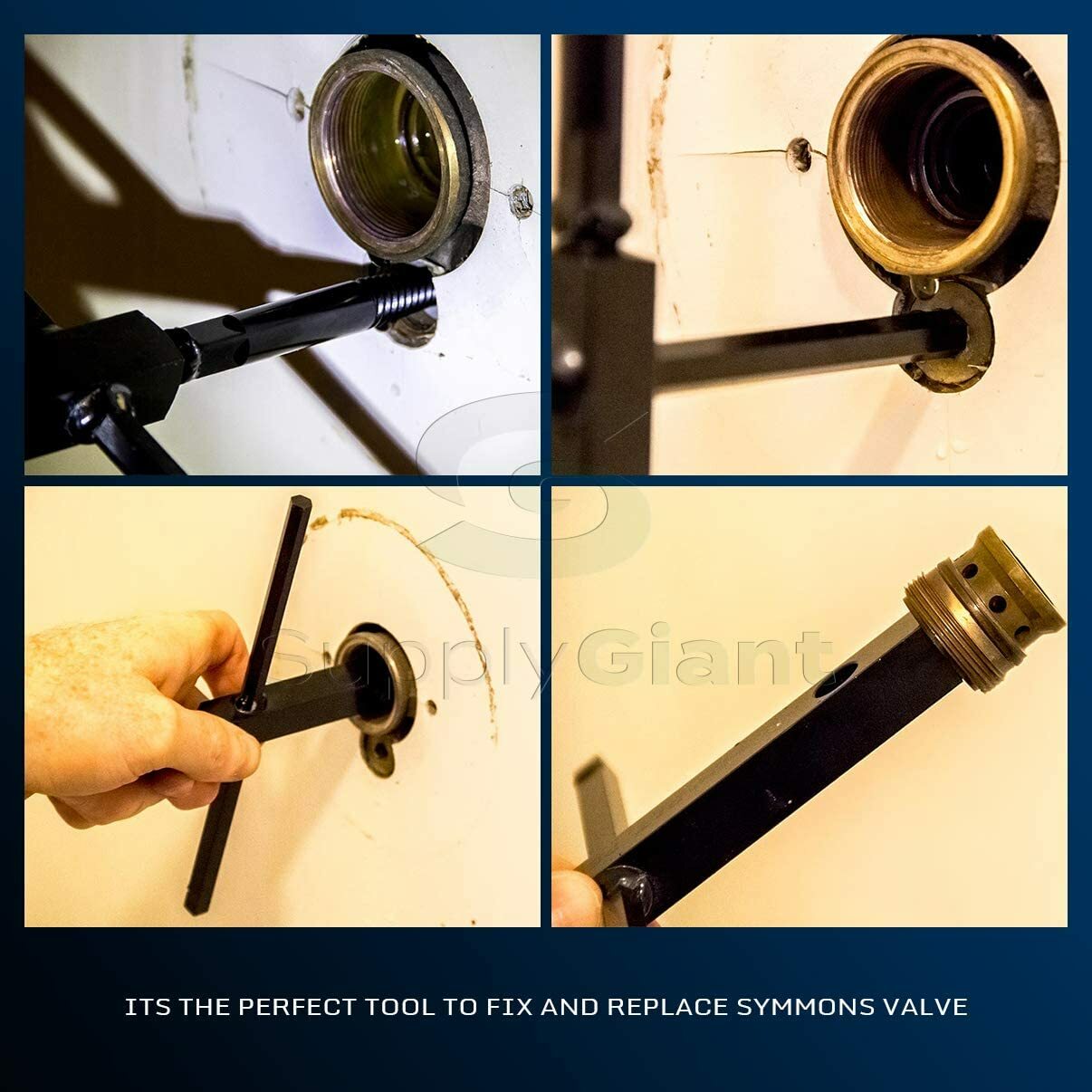 SupplyGiant

ITS THE PERFECT TOOL TO FIX AND REPLACE SYMMONS VALVE