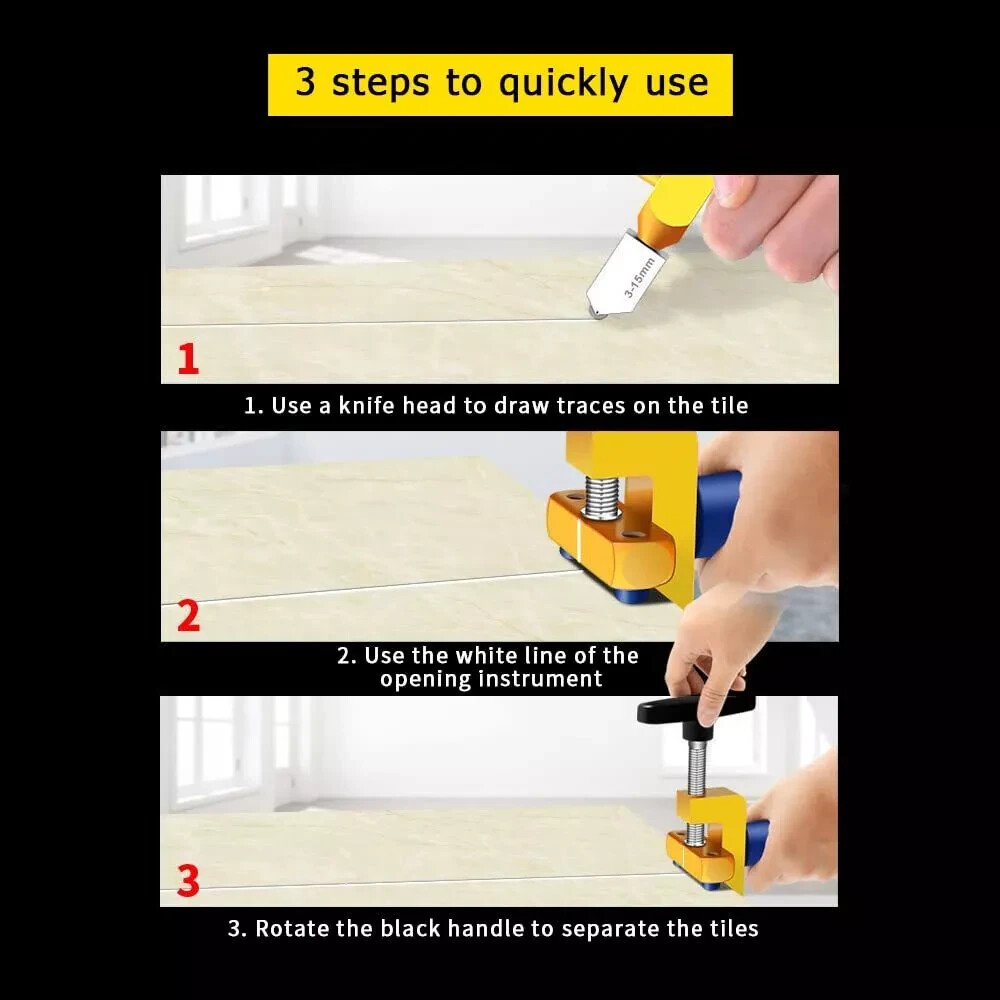 3 steps to quickly use

3-15mm

1

1. Use a knife head to draw traces on the tile

2

2. Use the white line of the opening instrument

3

3. Rotate the black handle to separate the tiles