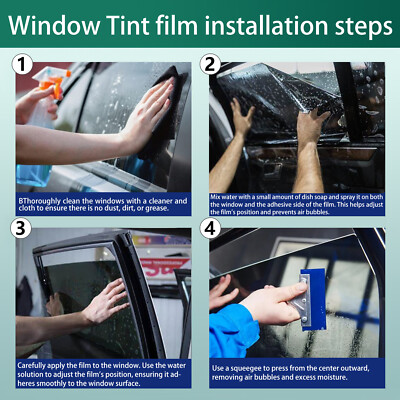 Window Tint film installation steps

1

BThoroughly clean the windows with a cleaner and cloth to ensure there is no dust, dirt, or grease.

2

Mix water with a small amount of dish soap and spray it on both the window and the adhesive side of the film. This helps adjust the film's position and prevents air bubbles.

3

Carefully apply the film to the window. Use the water solution to adjust the film's position, ensuring it adheres smoothly to the window surface.

4

Use a squeegee to press from the center outward, removing air bubbles and excess moisture.