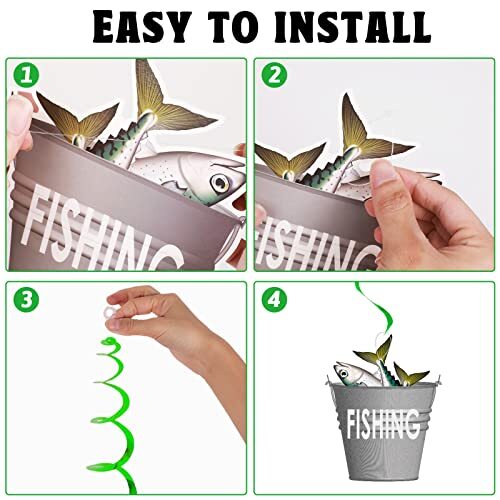 EASY TO INSTALL

1

FISHING

2

FISHING

3

4

FISHING