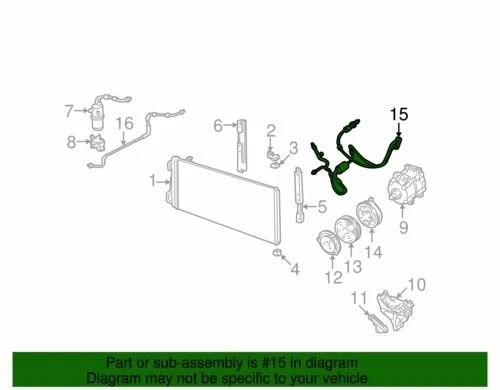 7
16
8
6
2
3
15
1
5
9
4
12
13
14
10
11

Part or sub-assembly is #15 in diagram
Diagram may not be specific to your vehicle