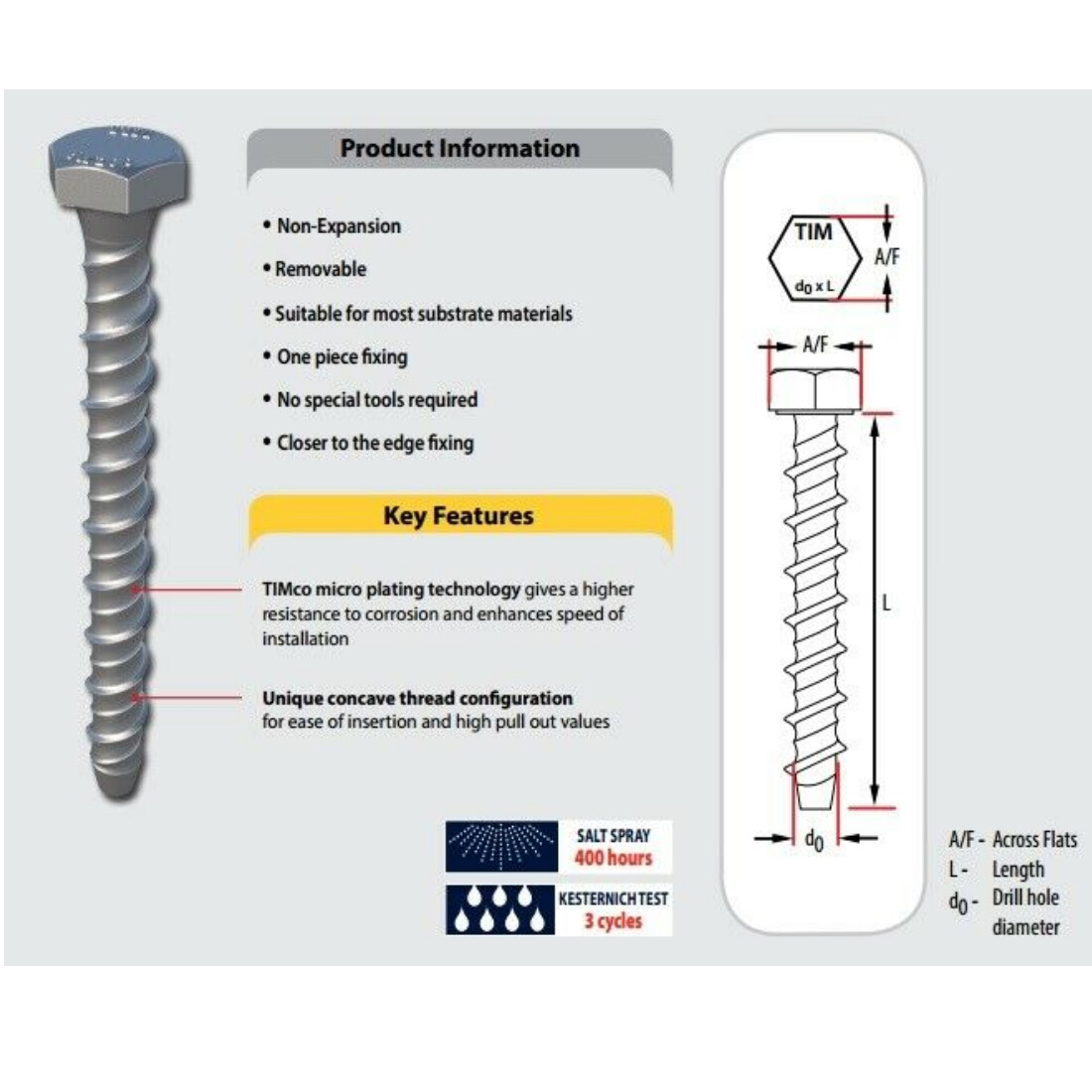 Product Information

• Non-Expansion

• Removable

• Suitable for most substrate materials

• One piece fixing

• No special tools required

• Closer to the edge fixing

Key Features

TIMco micro plating technology gives a higher resistance to corrosion and enhances speed of installation

Unique concave thread configuration for ease of insertion and high pull out values

SALT SPRAY 400 hours

KESTERNICH TEST 3 cycles

TIM

$d_0$ x L

A/F

A/F

L

$d_0$

A/F - Across Flats
L - Length
$d_0$ - Drill hole diameter