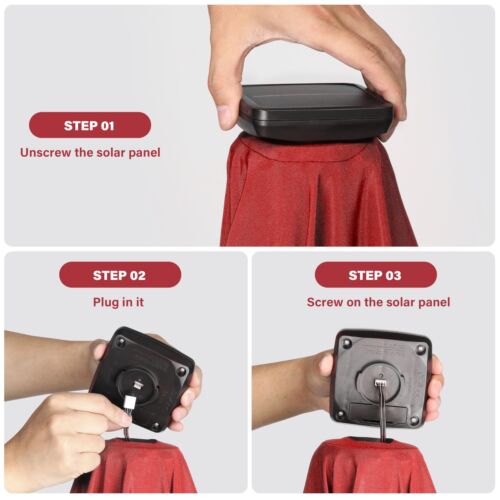 STEP 01

Unscrew the solar panel

STEP 02

Plug in it

STEP 03

Screw on the solar panel