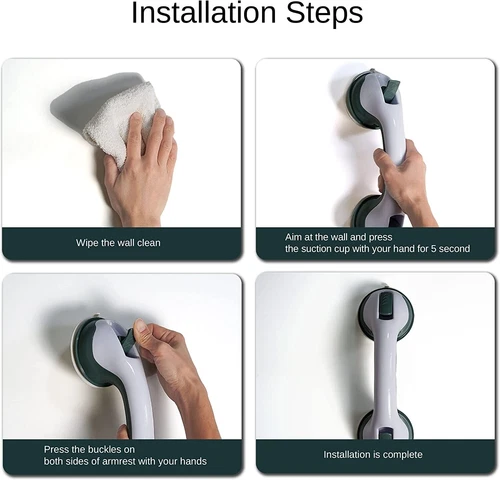 Installation Steps

Wipe the wall clean

Aim at the wall and press
the suction cup with your hand for 5 second

Press the buckles on
both sides of armrest with your hands

Installation is complete