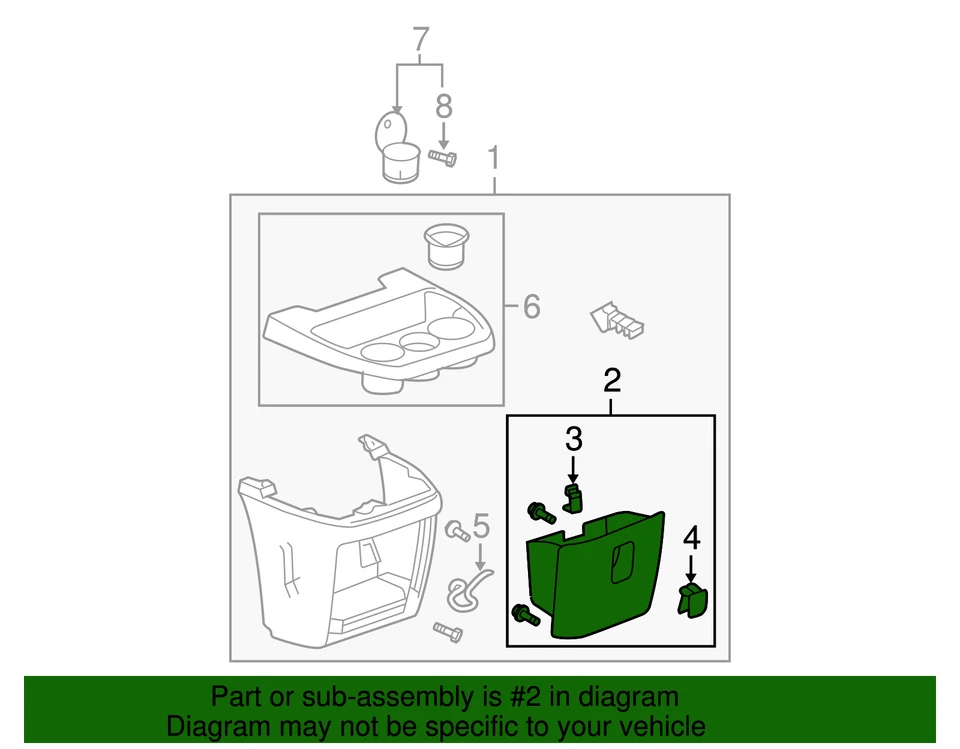 7
8
1
6
2
3
4
5

Part or sub-assembly is #2 in diagram
Diagram may not be specific to your vehicle