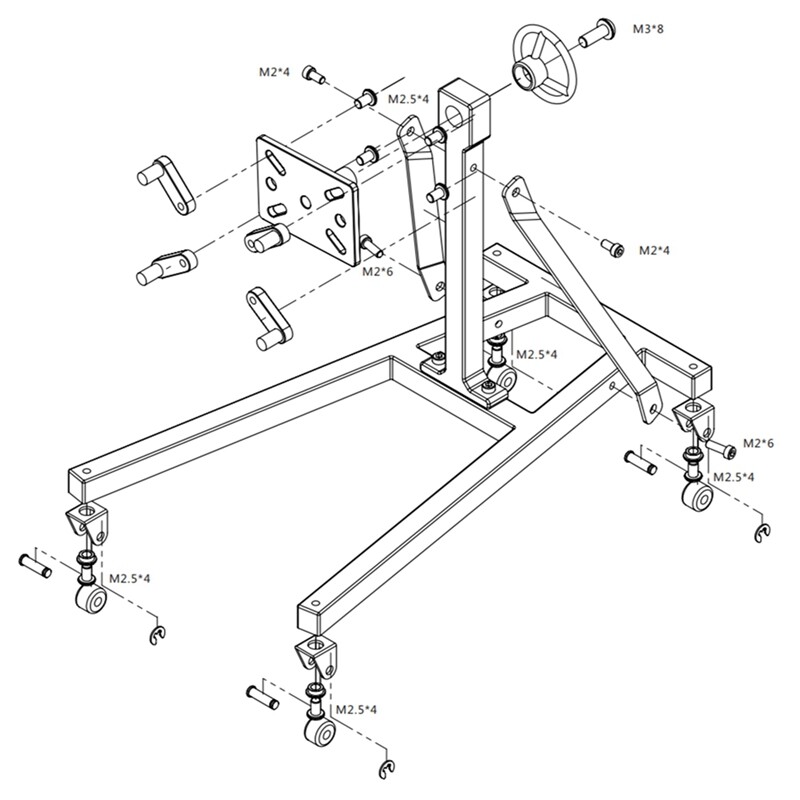 M3*8
M2*4
M2.5*4
M2*4
M2*6
M2.5*4
M2*6
M2.5*4
M2.5*4
M2.5*4