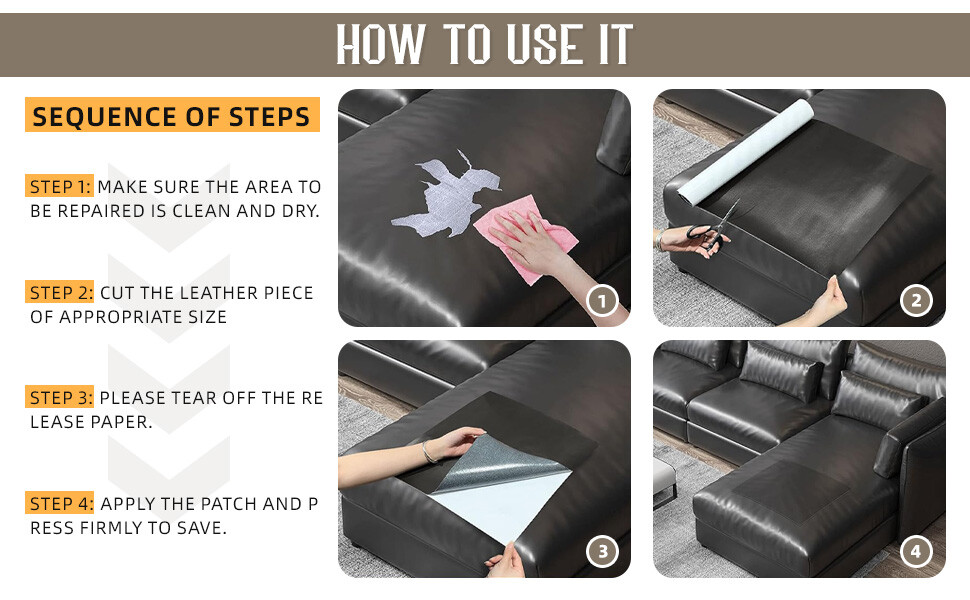 HOW TO USE IT

SEQUENCE OF STEPS

STEP 1: MAKE SURE THE AREA TO BE REPAIRED IS CLEAN AND DRY.

STEP 2: CUT THE LEATHER PIECE OF APPROPRIATE SIZE

STEP 3: PLEASE TEAR OFF THE RE LEASE PAPER.

STEP 4: APPLY THE PATCH AND P RESS FIRMLY TO SAVE.

1

2

3

4