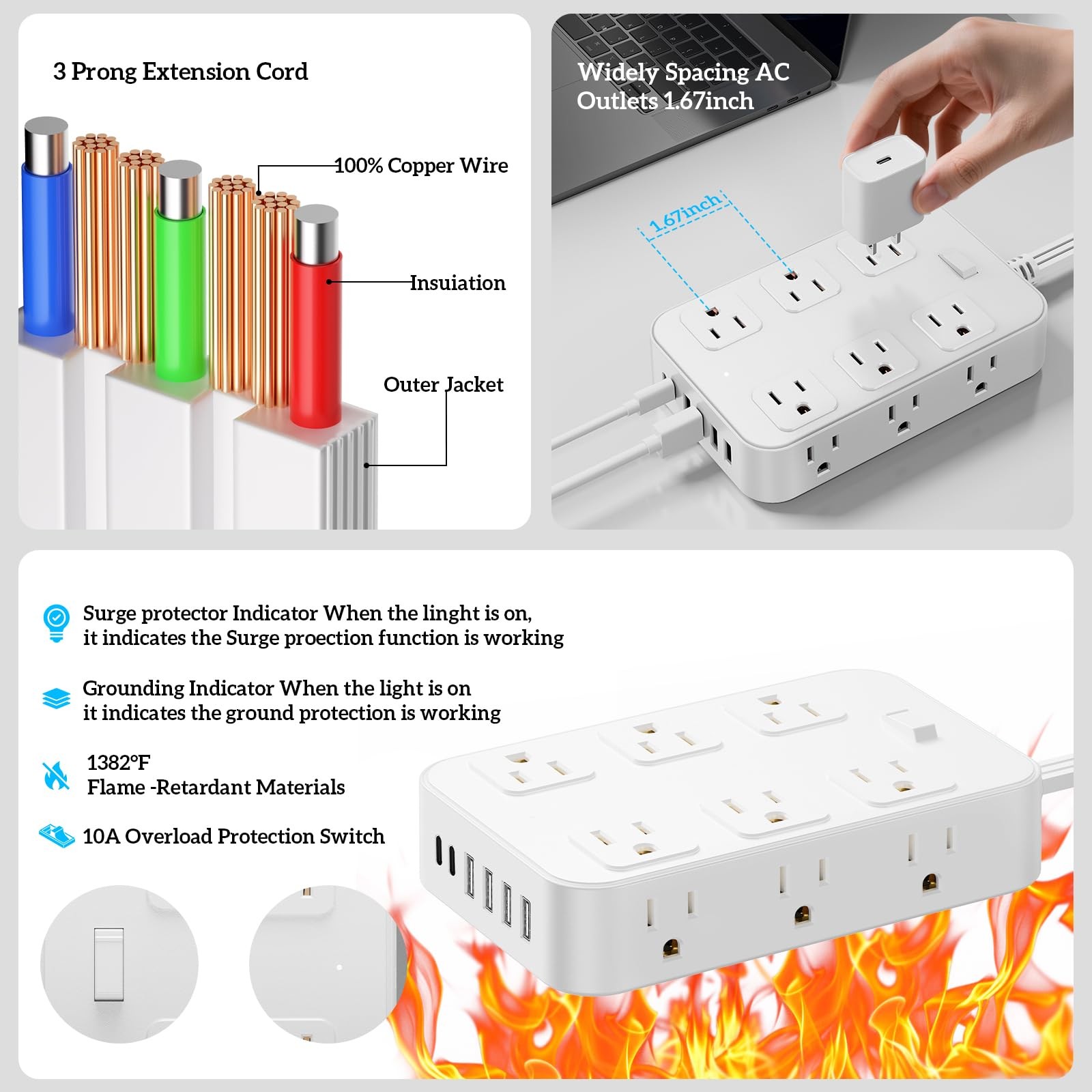 3 Prong Extension Cord

100% Copper Wire

Insuiation

Outer Jacket

Widely Spacing AC Outlets 1.67inch

1.67inch

Surge protector Indicator When the linght is on, it indicates the Surge proection function is working

Grounding Indicator When the light is on it indicates the ground protection is working

1382°F
Flame -Retardant Materials

10A Overload Protection Switch