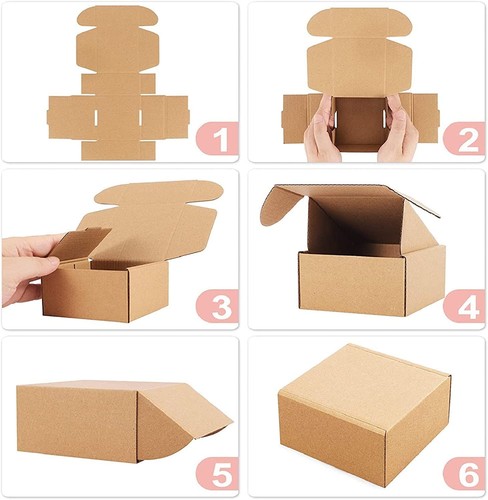 1

2

3

4

5

6