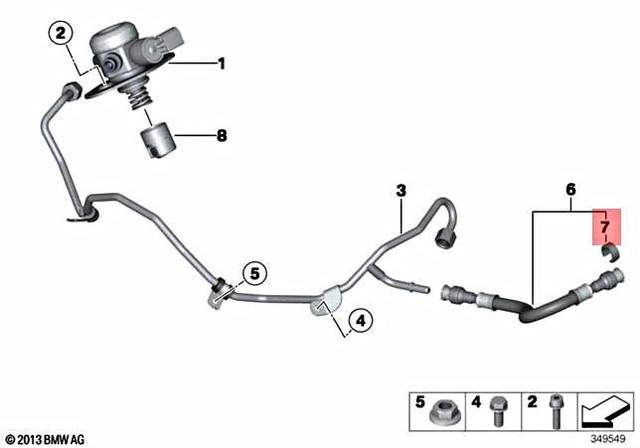 2
1
8
3
6
7
5
4
5
4
2
© 2013 BMW AG
349549