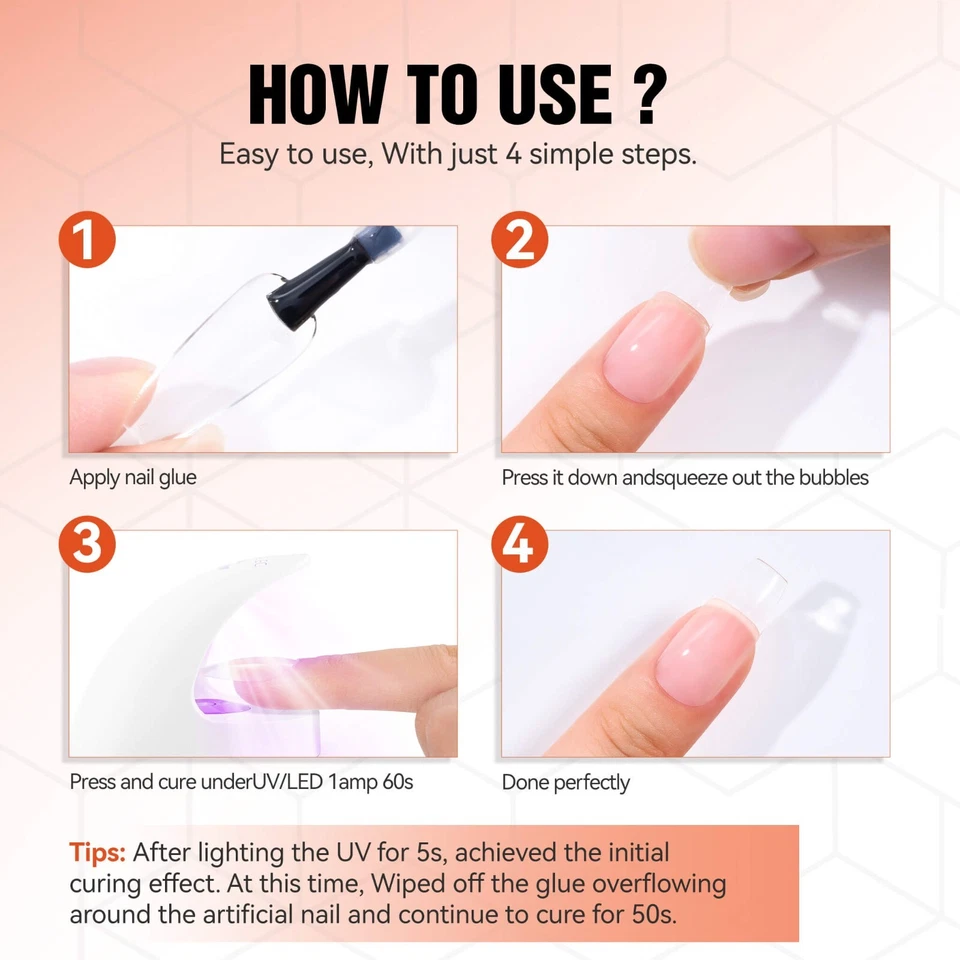 HOW TO USE ?

Easy to use, With just 4 simple steps.

1

Apply nail glue

2

Press it down andsqueeze out the bubbles

3

Press and cure underUV/LED 1amp 60s

4

Done perfectly

Tips: After lighting the UV for 5s, achieved the initial curing effect. At this time, Wiped off the glue overflowing around the artificial nail and continue to cure for 50s.