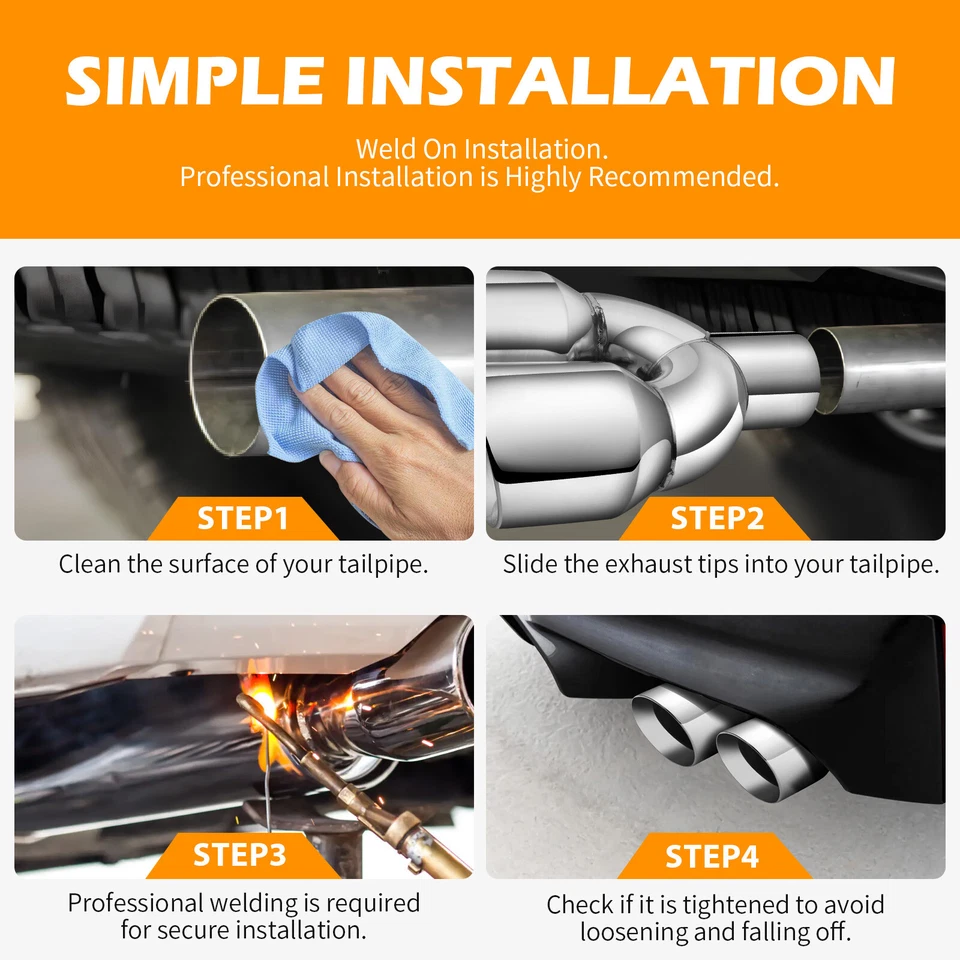 SIMPLE INSTALLATION

Weld On Installation.
Professional Installation is Highly Recommended.

STEP1
Clean the surface of your tailpipe.

STEP2
Slide the exhaust tips into your tailpipe.

STEP3
Professional welding is required for secure installation.

STEP4
Check if it is tightened to avoid loosening and falling off.