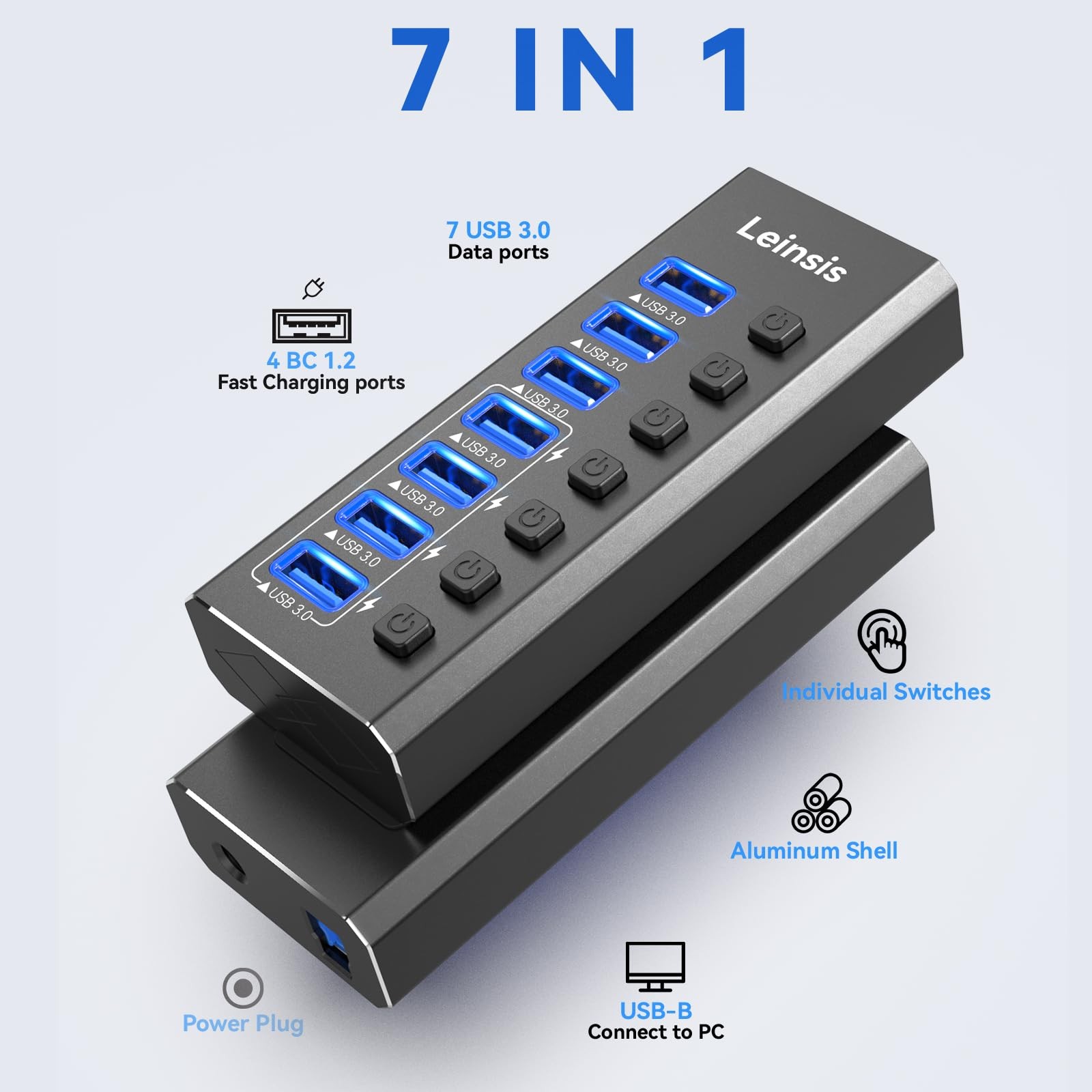 7 IN 1

7 USB 3.0
Data ports

4 BC 1.2
Fast Charging ports

Leinsis

USB 3.0

USB 3.0

USB 3.0

USB 3.0

USB 3.0

USB 3.0

USB 3.0

Individual Switches

Aluminum Shell

Power Plug

USB-B
Connect to PC