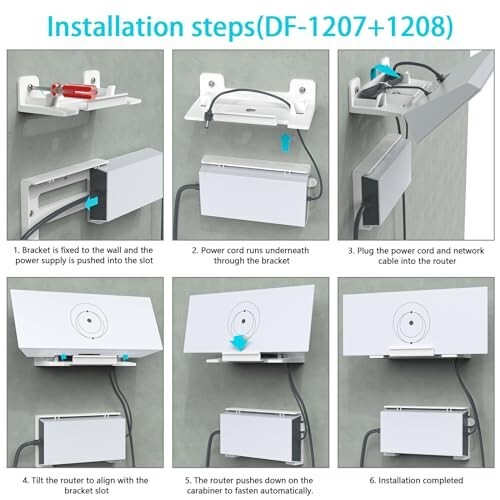 Installation steps(DF-1207+1208)

1. Bracket is fixed to the wall and the power supply is pushed into the slot

2. Power cord runs underneath through the bracket

3. Plug the power cord and network cable into the router

4. Tilt the router to align with the bracket slot

5. The router pushes down on the carabiner to fasten automatically.

6. Installation completed