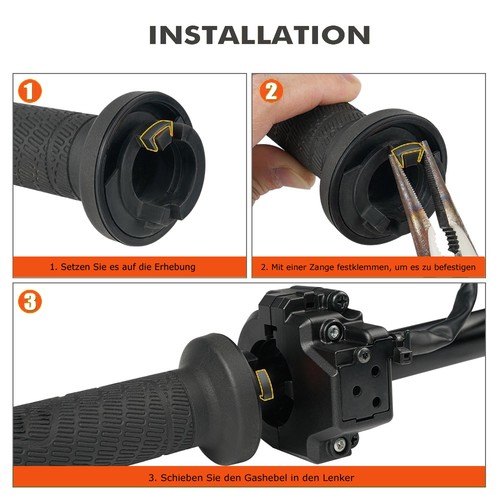 INSTALLATION

1

1. Setzen Sie es auf die Erhebung

2

2. Mit einer Zange festklemmen, um es zu befestigen

3

3. Schieben Sie den Gashebel in den Lenker