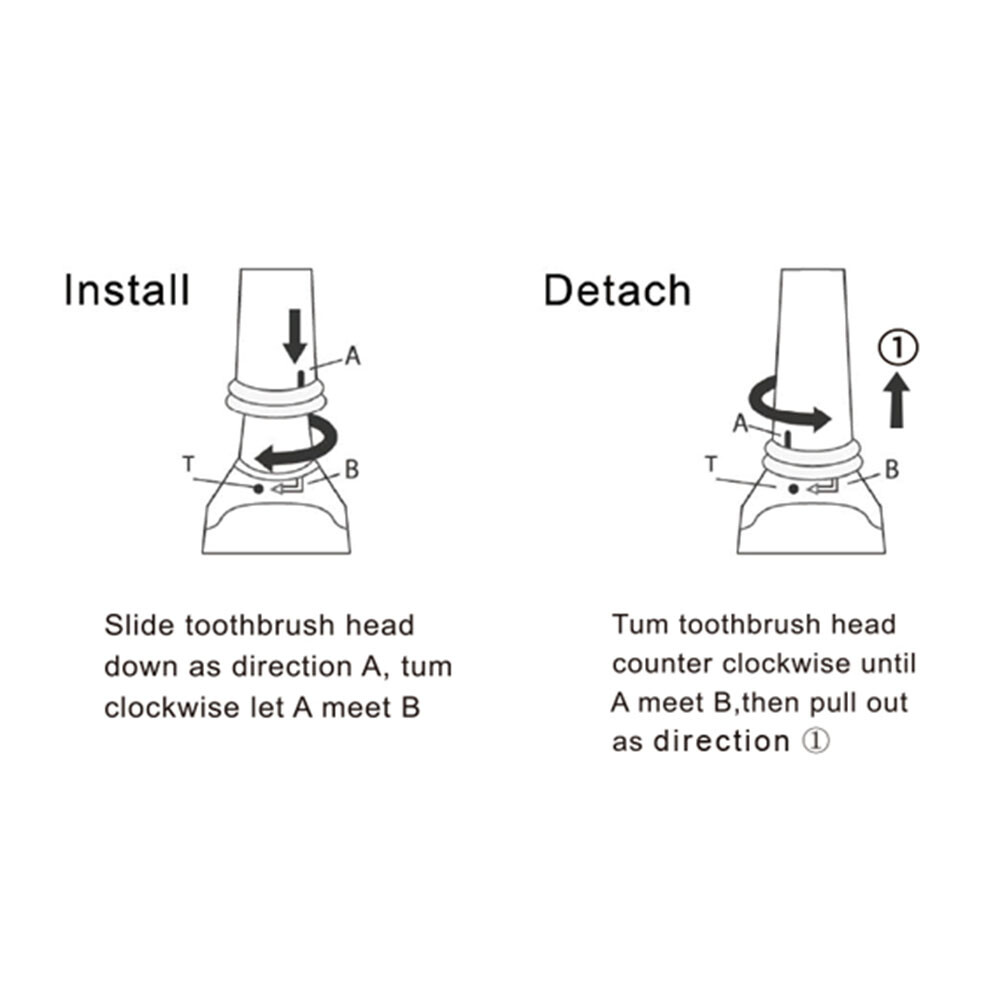 Install

A

T

B

Slide toothbrush head down as direction A, tum clockwise let A meet B

Detach

①

A

T

B

Tum toothbrush head counter clockwise until A meet B,then pull out as direction ①