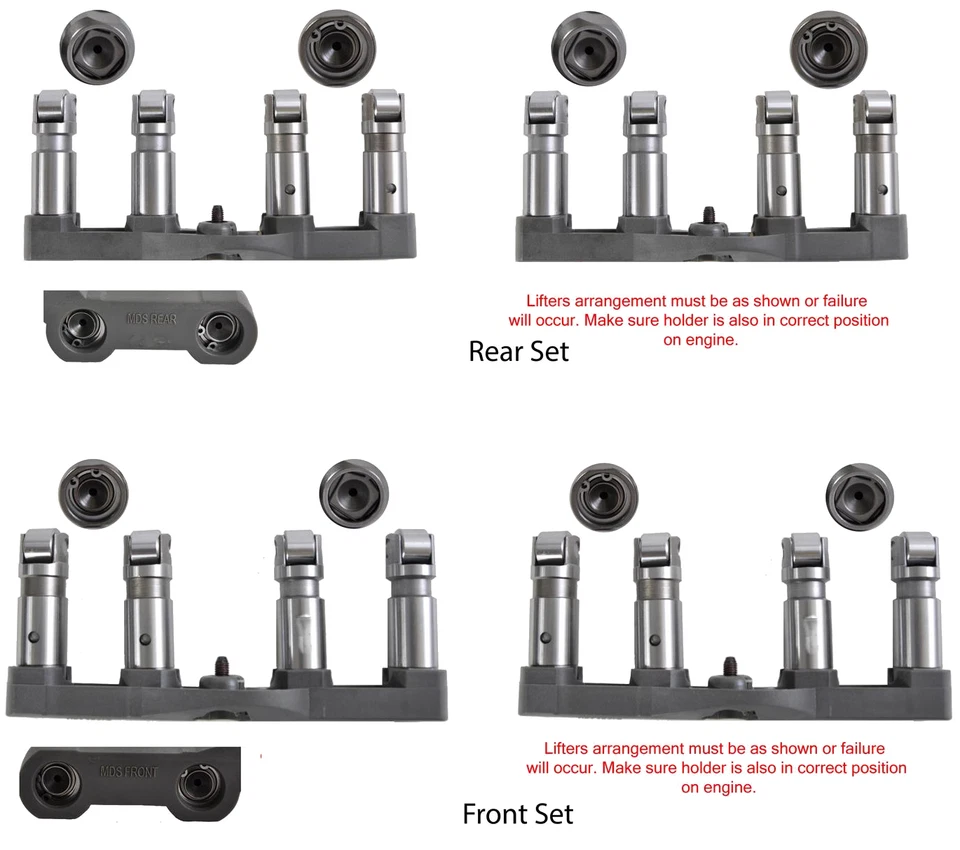 MDS REAR

Lifters arrangement must be as shown or failure will occur. Make sure holder is also in correct position on engine.

Rear Set

MDS FRONT

Lifters arrangement must be as shown or failure will occur. Make sure holder is also in correct position on engine.

Front Set