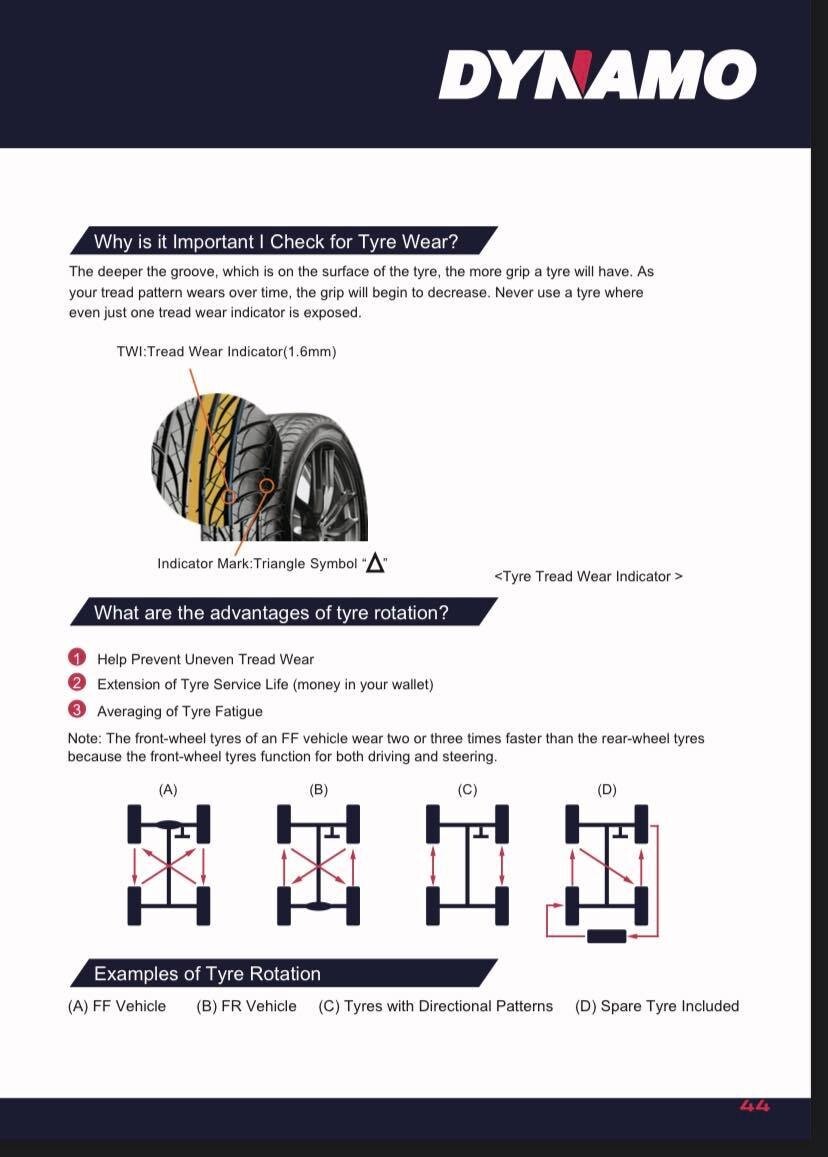 DYNAMO

Why is it Important I Check for Tyre Wear?

The deeper the groove, which is on the surface of the tyre, the more grip a tyre will have. As your tread pattern wears over time, the grip will begin to decrease. Never use a tyre where even just one tread wear indicator is exposed.

TWI:Tread Wear Indicator(1.6mm)

Indicator Mark:Triangle Symbol "△"

<Tyre Tread Wear Indicator >

What are the advantages of tyre rotation?

1 Help Prevent Uneven Tread Wear
2 Extension of Tyre Service Life (money in your wallet)
3 Averaging of Tyre Fatigue

Note: The front-wheel tyres of an FF vehicle wear two or three times faster than the rear-wheel tyres because the front-wheel tyres function for both driving and steering.

(A) (B) (C) (D)

Examples of Tyre Rotation

(A) FF Vehicle (B) FR Vehicle (C) Tyres with Directional Patterns (D) Spare Tyre Included

44