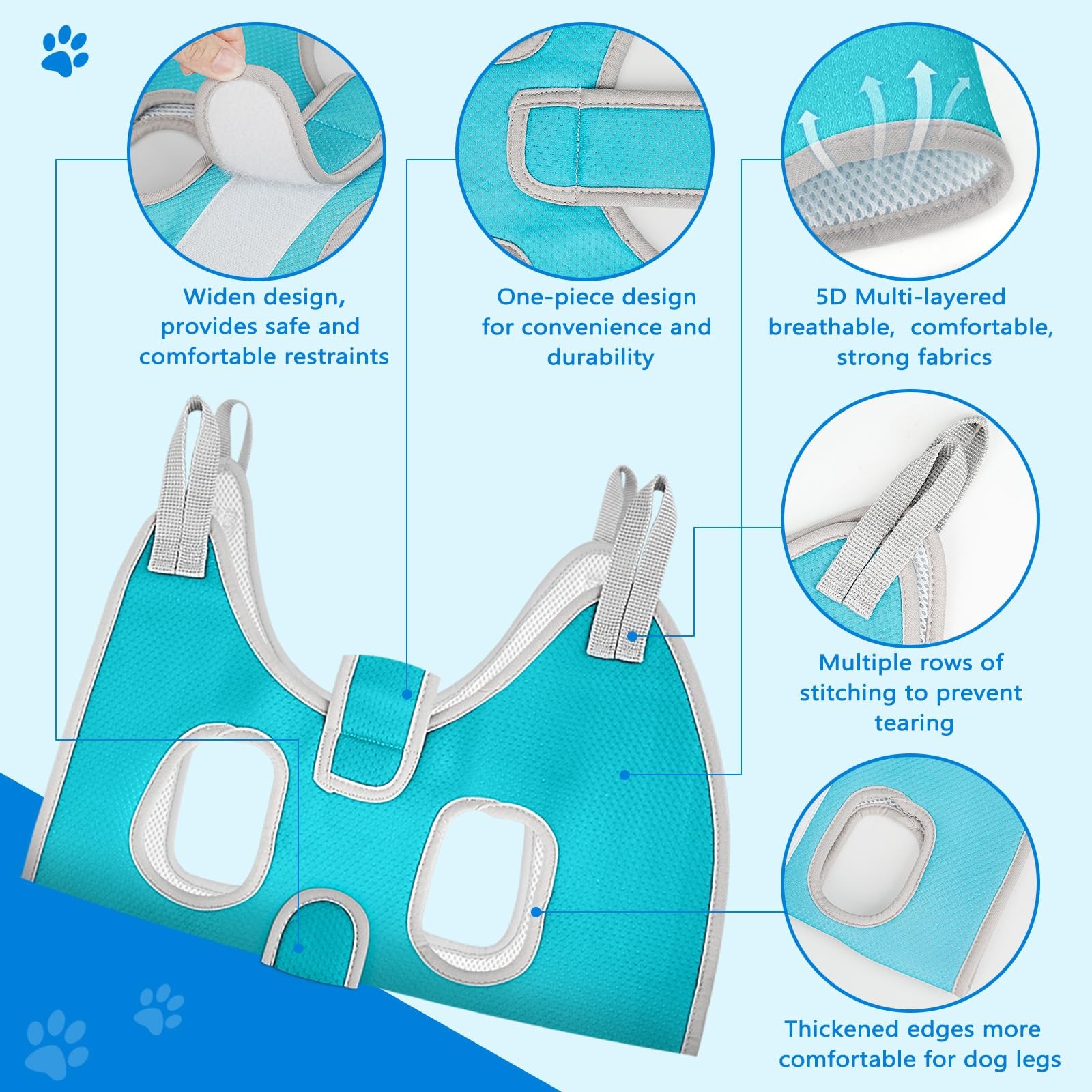 Widen design, provides safe and comfortable restraints

One-piece design for convenience and durability

5D Multi-layered breathable, comfortable, strong fabrics

Multiple rows of stitching to prevent tearing

Thickened edges more comfortable for dog legs