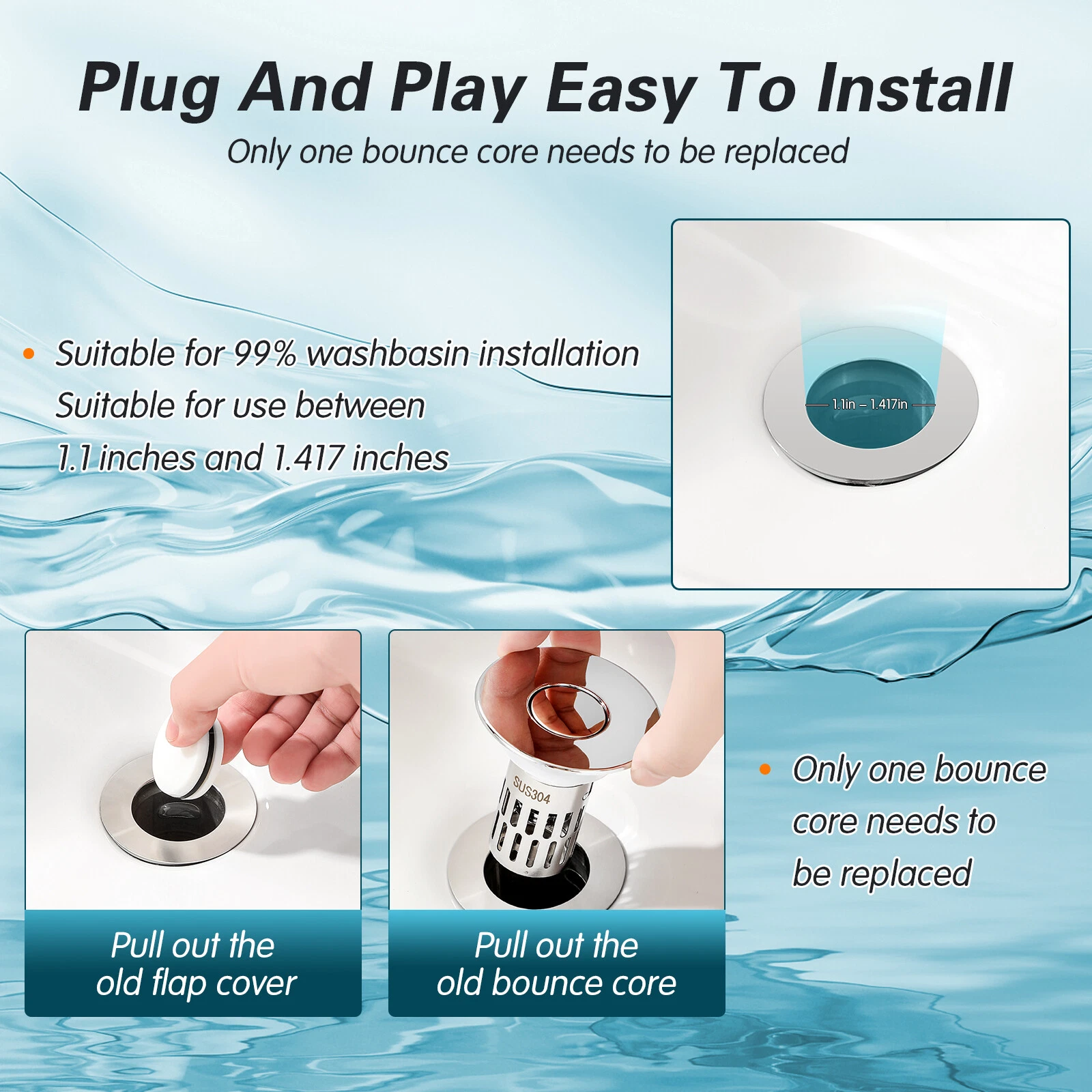 Plug And Play Easy To Install

Only one bounce core needs to be replaced

• Suitable for 99% washbasin installation
Suitable for use between
1.1 inches and 1.417 inches

1.1in – 1.417in

SUS304

Pull out the old flap cover

Pull out the old bounce core

• Only one bounce core needs to be replaced