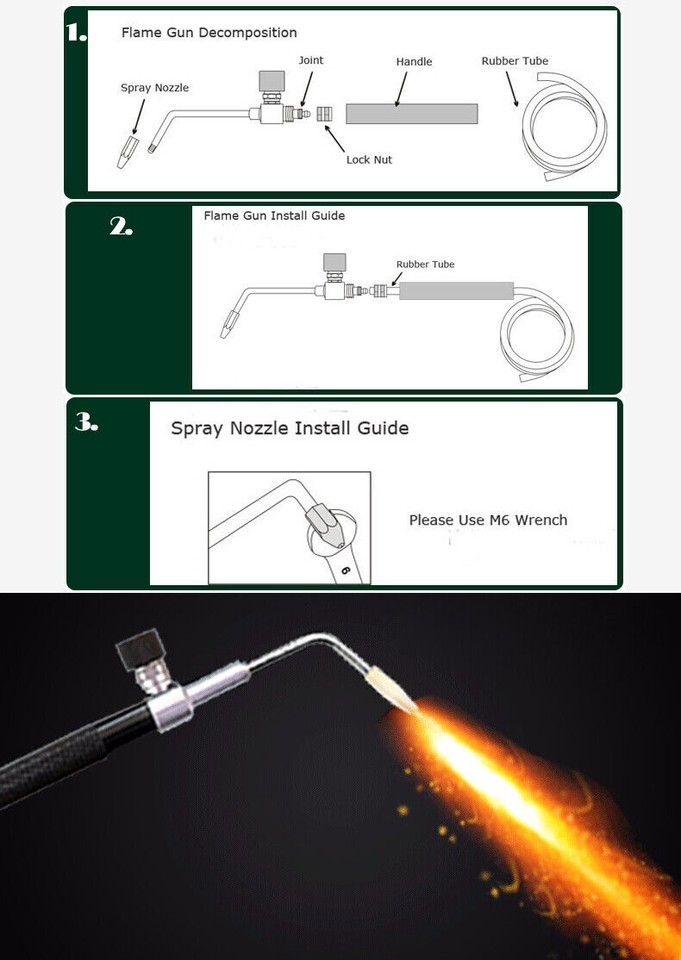 1.

Flame Gun Decomposition

Spray Nozzle

Joint

Handle

Rubber Tube

Lock Nut

2.

Flame Gun Install Guide

Rubber Tube

3.

Spray Nozzle Install Guide

6

Please Use M6 Wrench