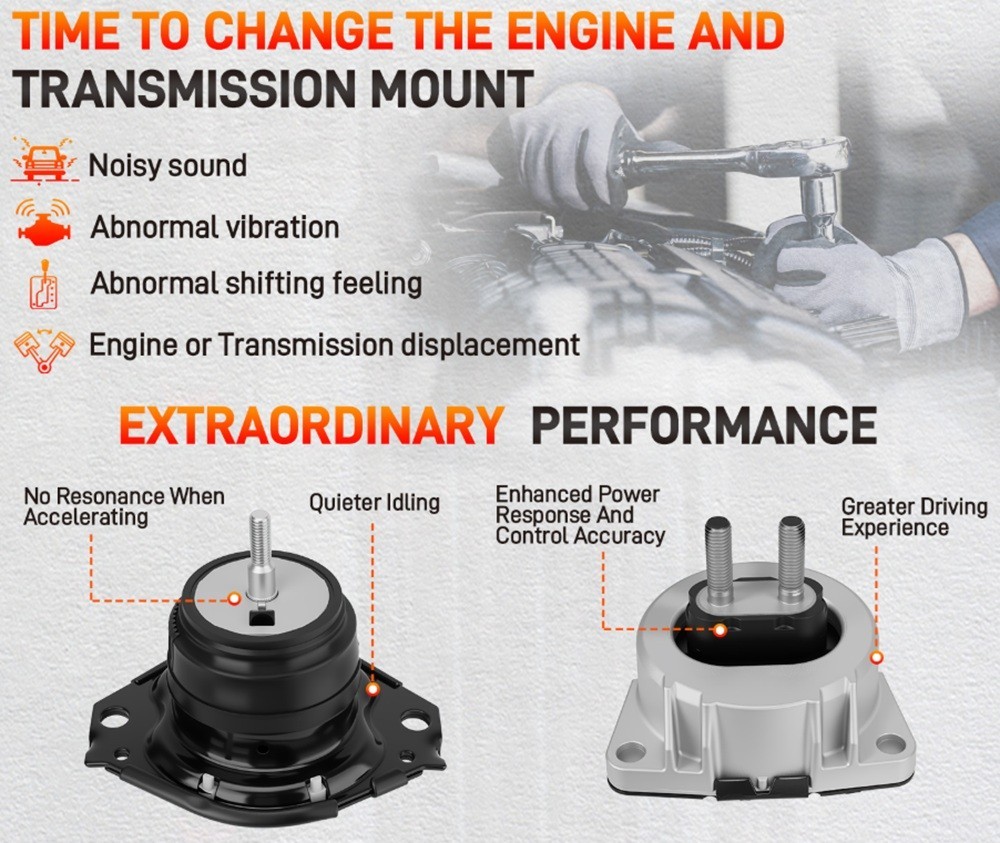 TIME TO CHANGE THE ENGINE AND TRANSMISSION MOUNT

Noisy sound

Abnormal vibration

Abnormal shifting feeling

Engine or Transmission displacement

EXTRAORDINARY PERFORMANCE

No Resonance When Accelerating

Quieter Idling

Enhanced Power Response And Control Accuracy

Greater Driving Experience