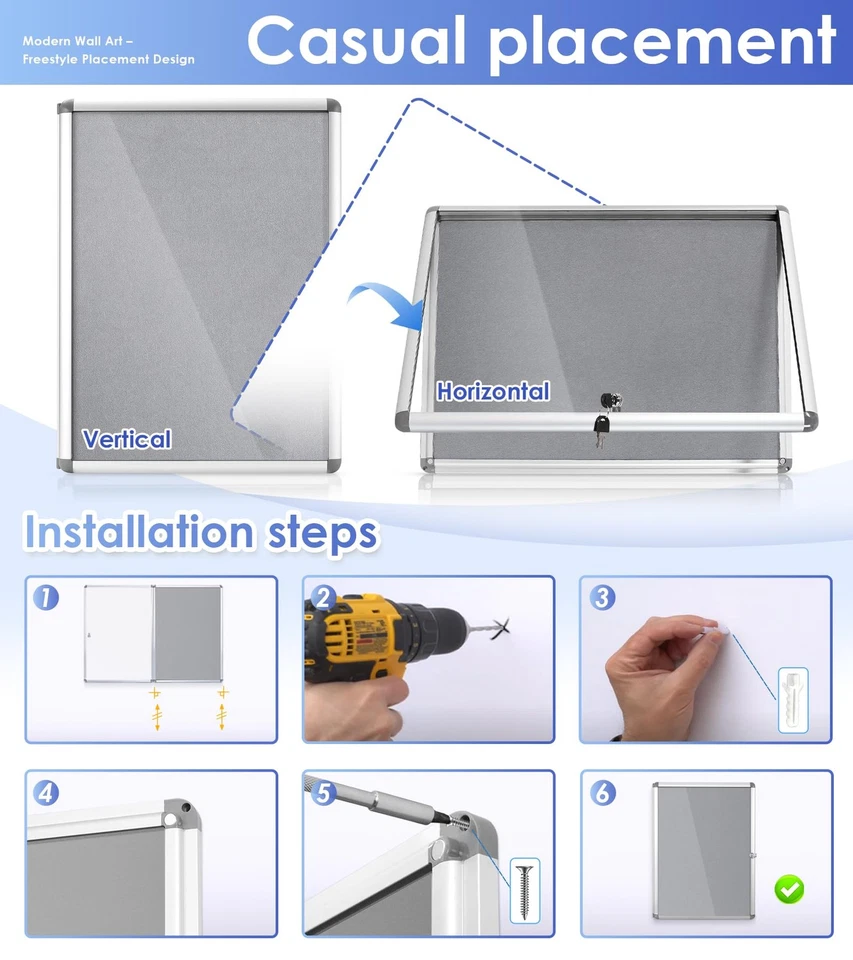 Modern Wall Art – Freestyle Placement Design

Casual placement

Vertical

Horizontal

Installation steps

1

2

3

4

5

6