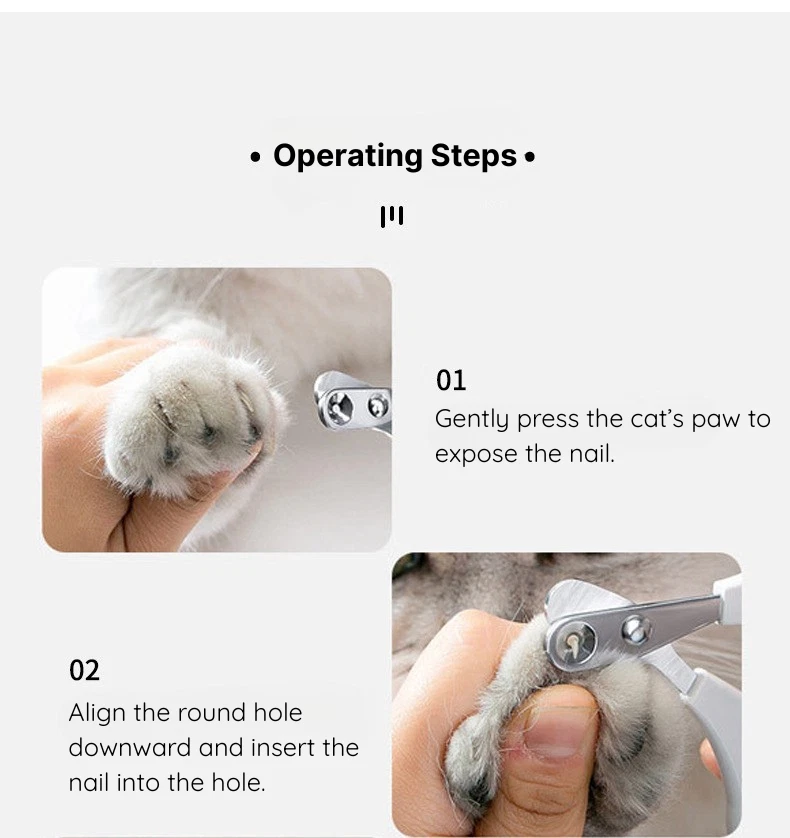 • Operating Steps •

01
Gently press the cat's paw to expose the nail.

02
Align the round hole downward and insert the nail into the hole.