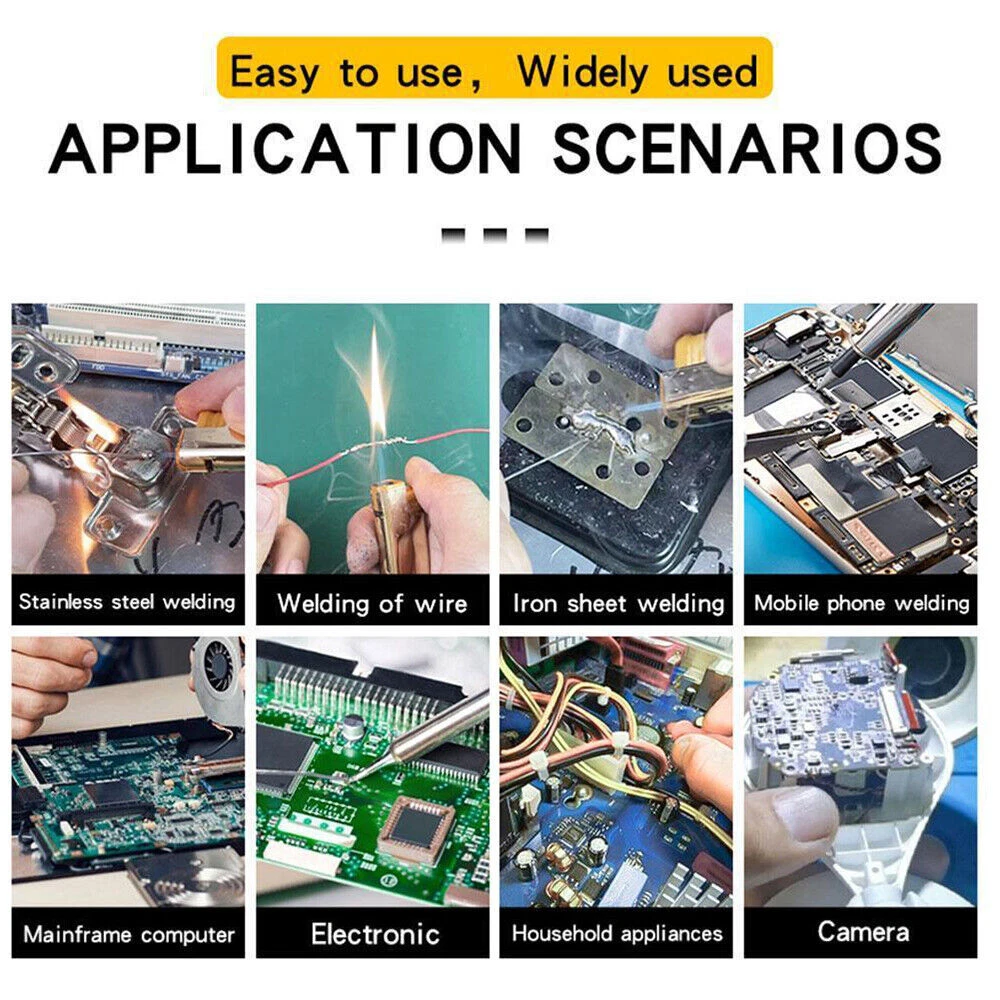 Easy to use, Widely used

APPLICATION SCENARIOS

Stainless steel welding

Welding of wire

Iron sheet welding

Mobile phone welding

Mainframe computer

Electronic

Household appliances

Camera