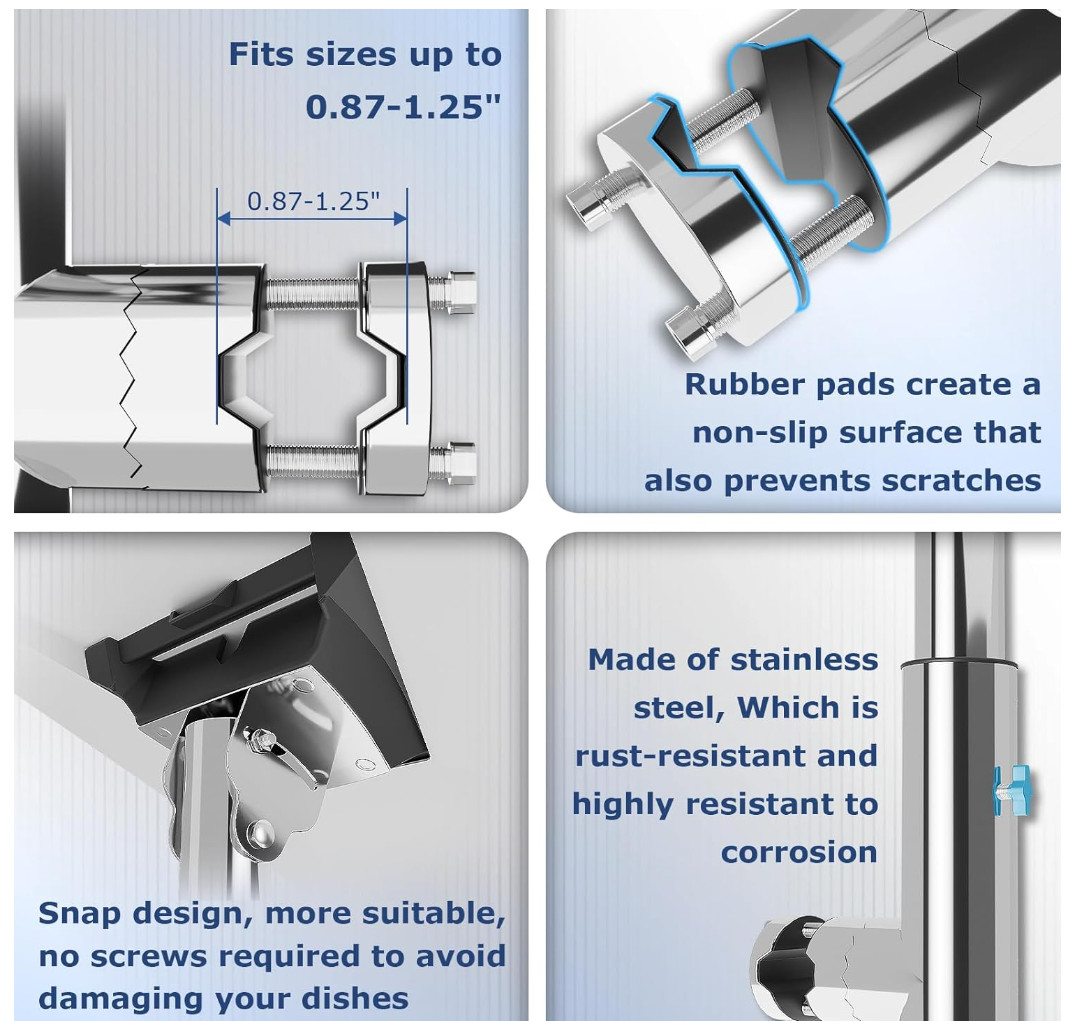 Fits sizes up to 0.87-1.25"

0.87-1.25"

Rubber pads create a non-slip surface that also prevents scratches

Snap design, more suitable, no screws required to avoid damaging your dishes

Made of stainless steel, Which is rust-resistant and highly resistant to corrosion