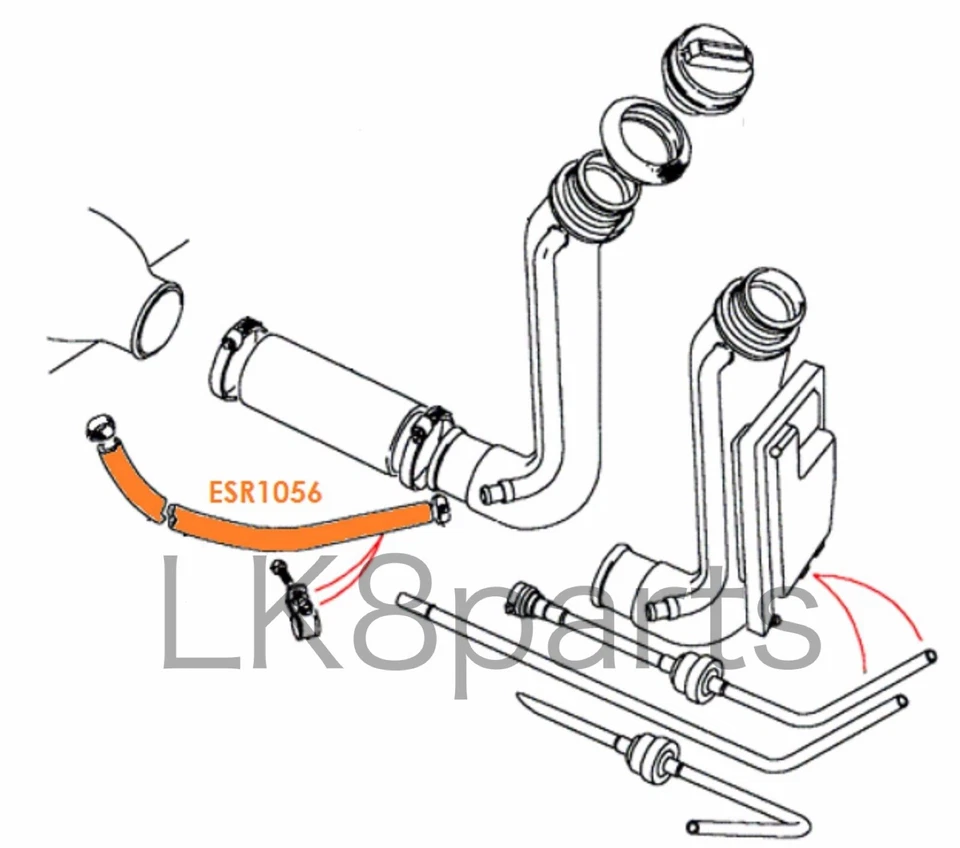 ESR1056

LK8parts