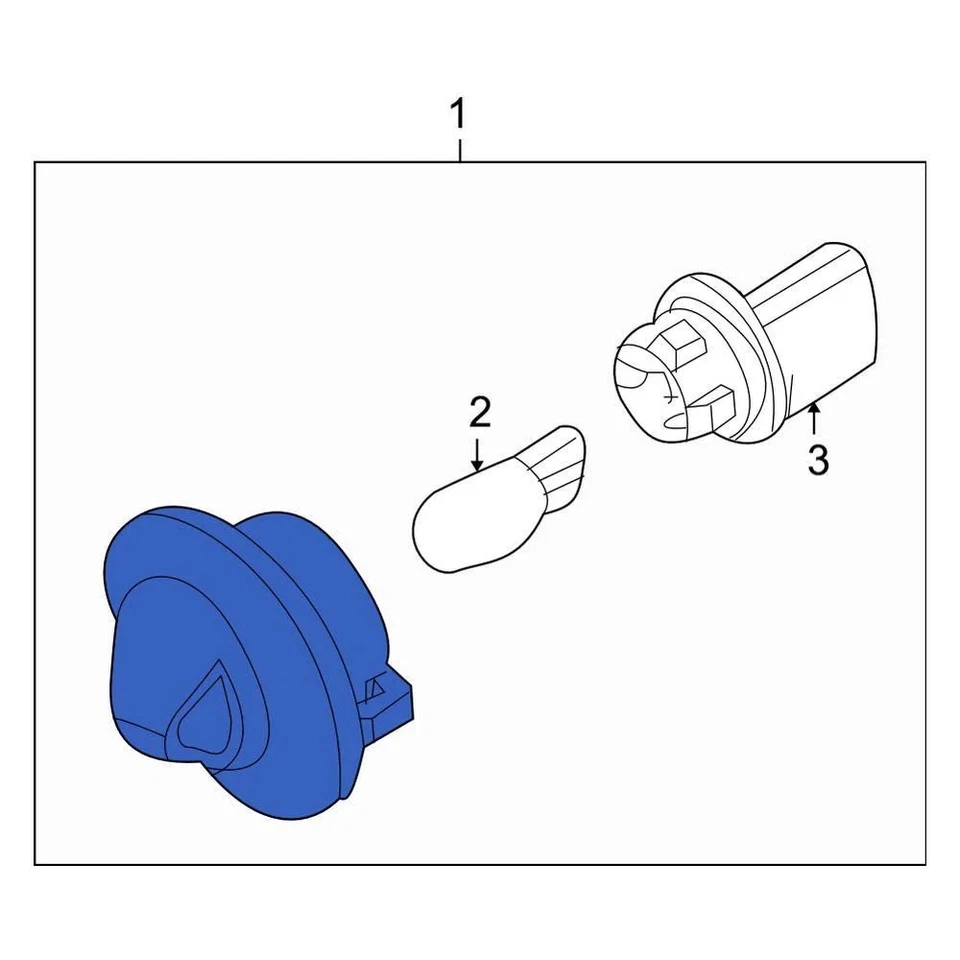 1
2
3