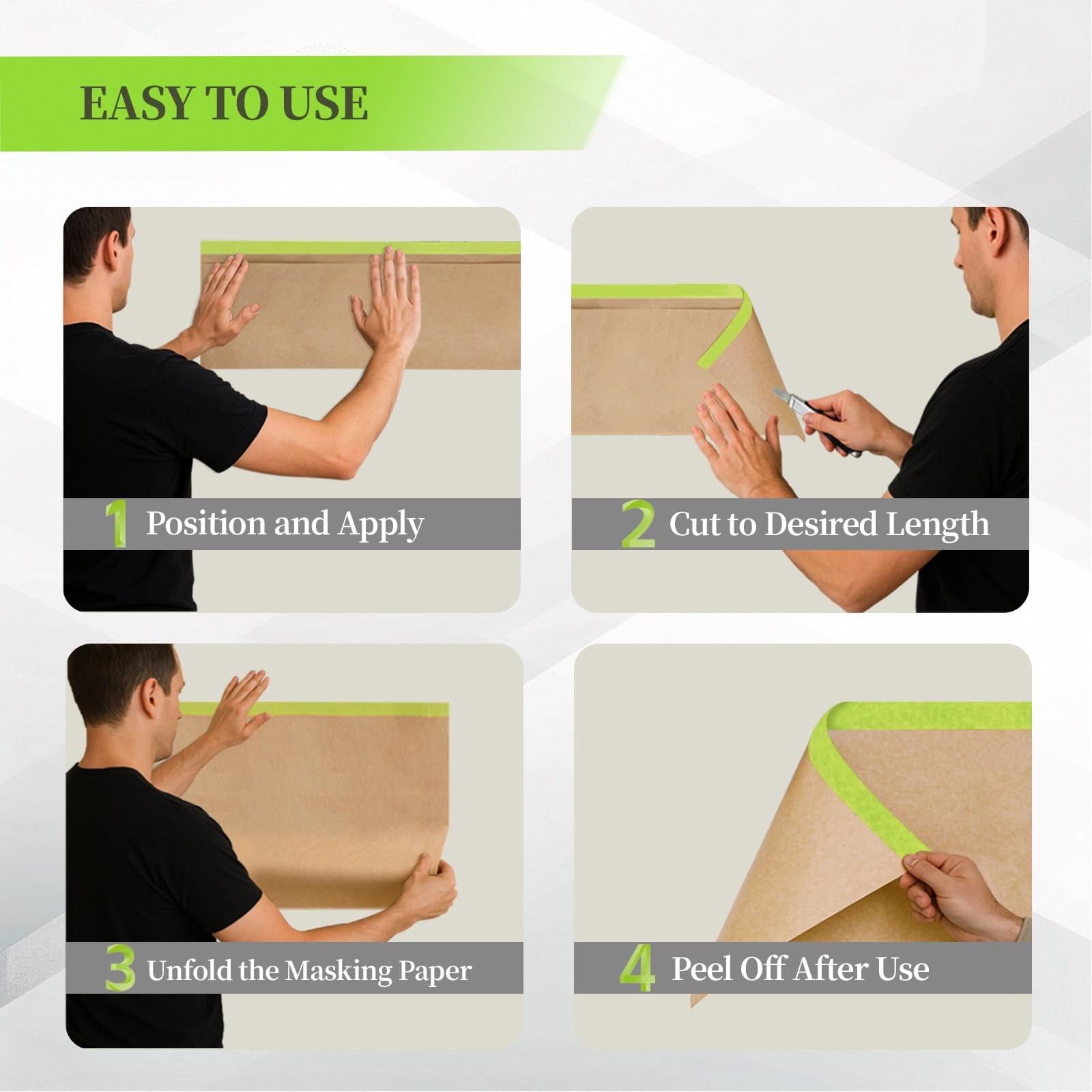 EASY TO USE

1 Position and Apply

2 Cut to Desired Length

3 Unfold the Masking Paper

4 Peel Off After Use