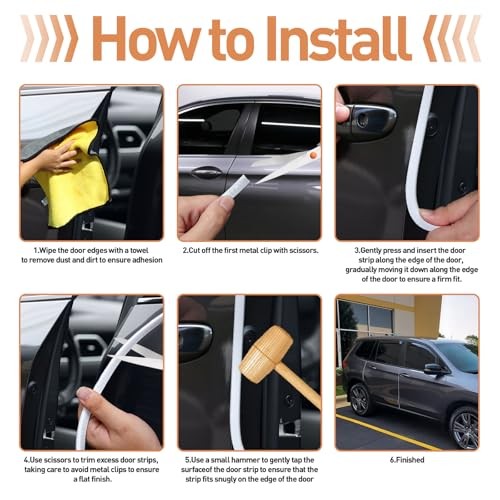 How to Install

1.Wipe the door edges with a towel to remove dust and dirt to ensure adhesion

2.Cut off the first metal clip with scissors.

3.Gently press and insert the door strip along the edge of the door, gradually moving it down along the edge of the door to ensure a firm fit.

4.Use scissors to trim excess door strips, taking care to avoid metal clips to ensure a flat finish.

5.Use a small hammer to gently tap the surfaceof the door strip to ensure that the strip fits snugly on the edge of the door

6.Finished