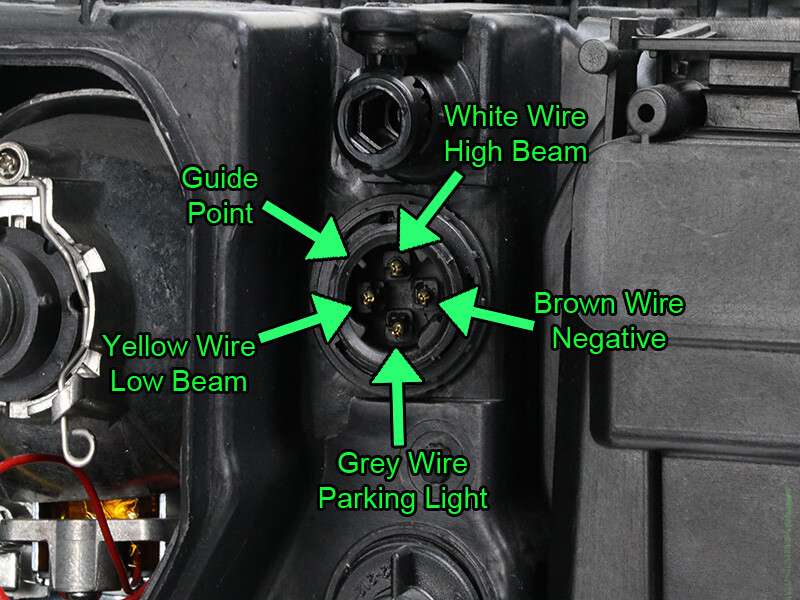 White Wire
High Beam

Guide
Point

Brown Wire
Negative

Yellow Wire
Low Beam

Grey Wire
Parking Light