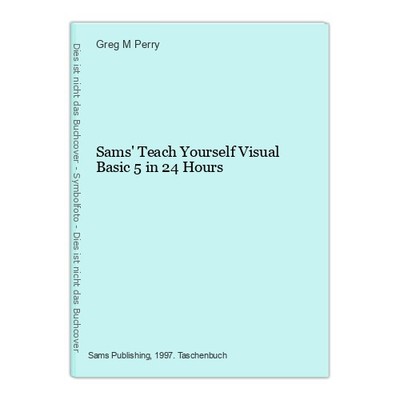 Dies ist nicht das Buchcover - Symbolfoto - Dies ist nicht das Buchcover

Greg M Perry

Sams' Teach Yourself Visual Basic 5 in 24 Hours

Sams Publishing, 1997. Taschenbuch