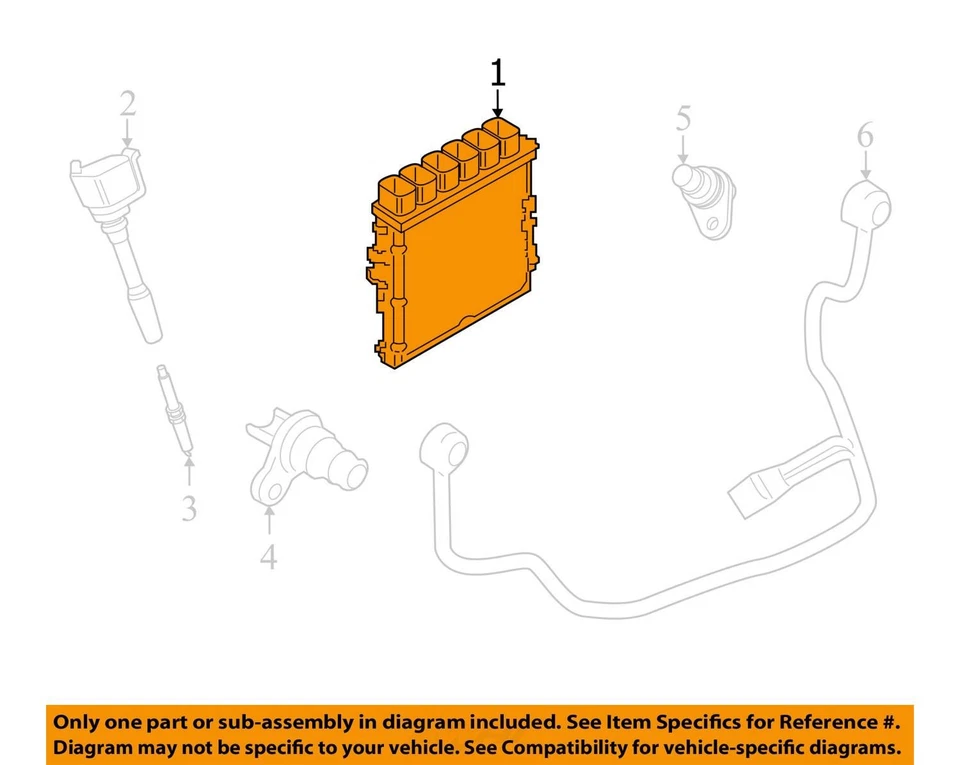 1
2
5
6
3
4

Only one part or sub-assembly in diagram included. See Item Specifics for Reference #. Diagram may not be specific to your vehicle. See Compatibility for vehicle-specific diagrams.