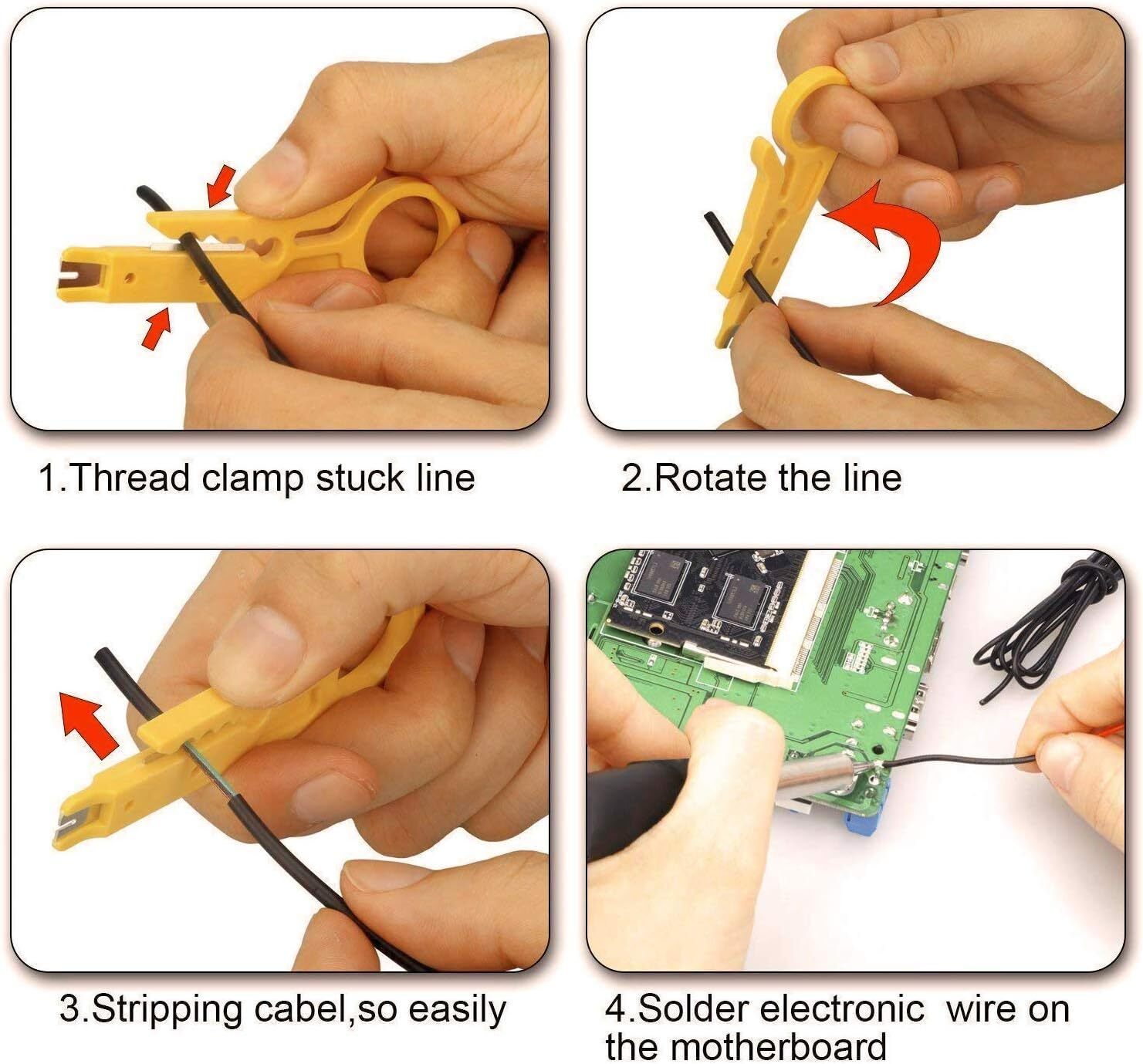 1.Thread clamp stuck line

2.Rotate the line

3.Stripping cabel,so easily

4.Solder electronic  wire on the motherboard