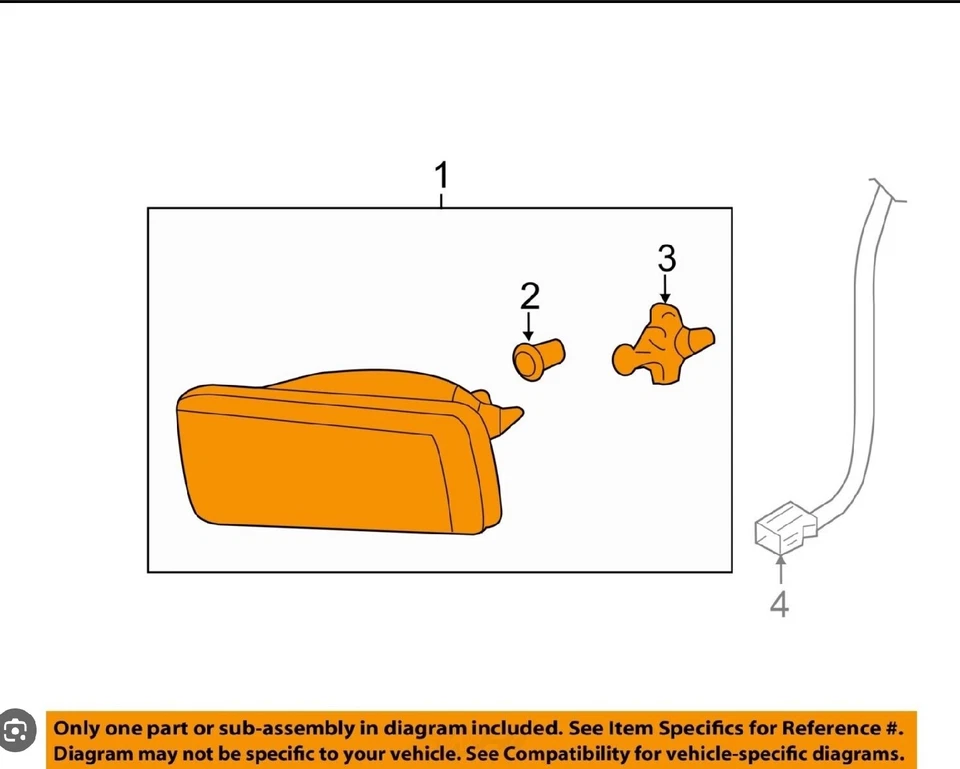 1

2

3

4

Only one part or sub-assembly in diagram included. See Item Specifics for Reference #. Diagram may not be specific to your vehicle. See Compatibility for vehicle-specific diagrams.