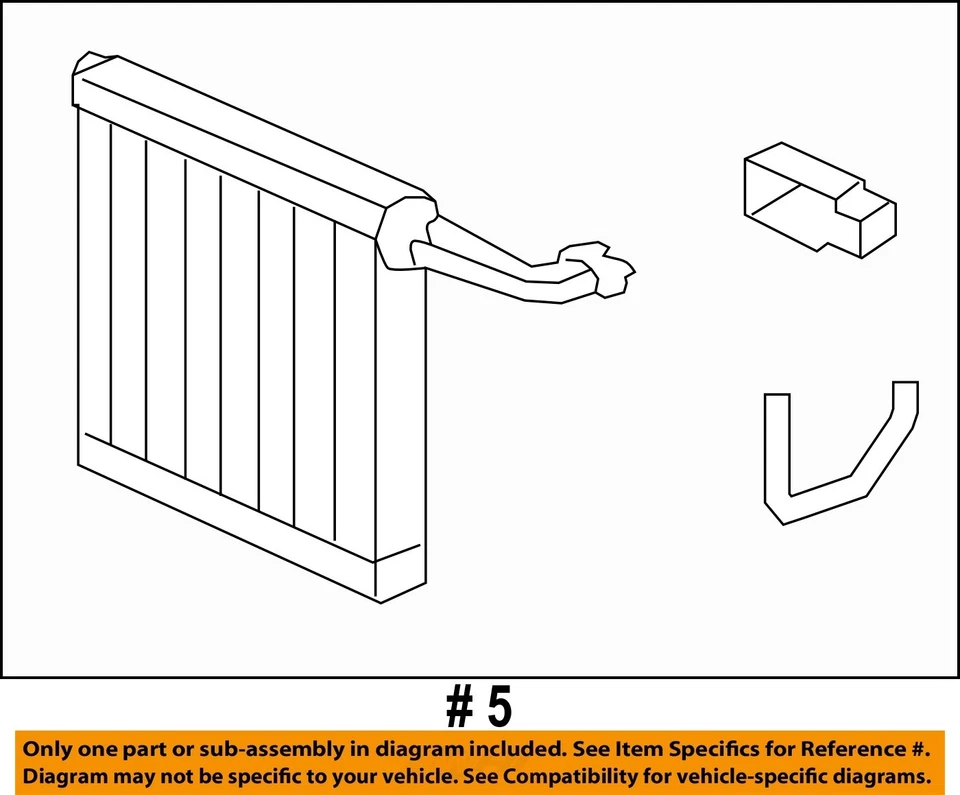 # 5

Only one part or sub-assembly in diagram included. See Item Specifics for Reference #.
Diagram may not be specific to your vehicle. See Compatibility for vehicle-specific diagrams.