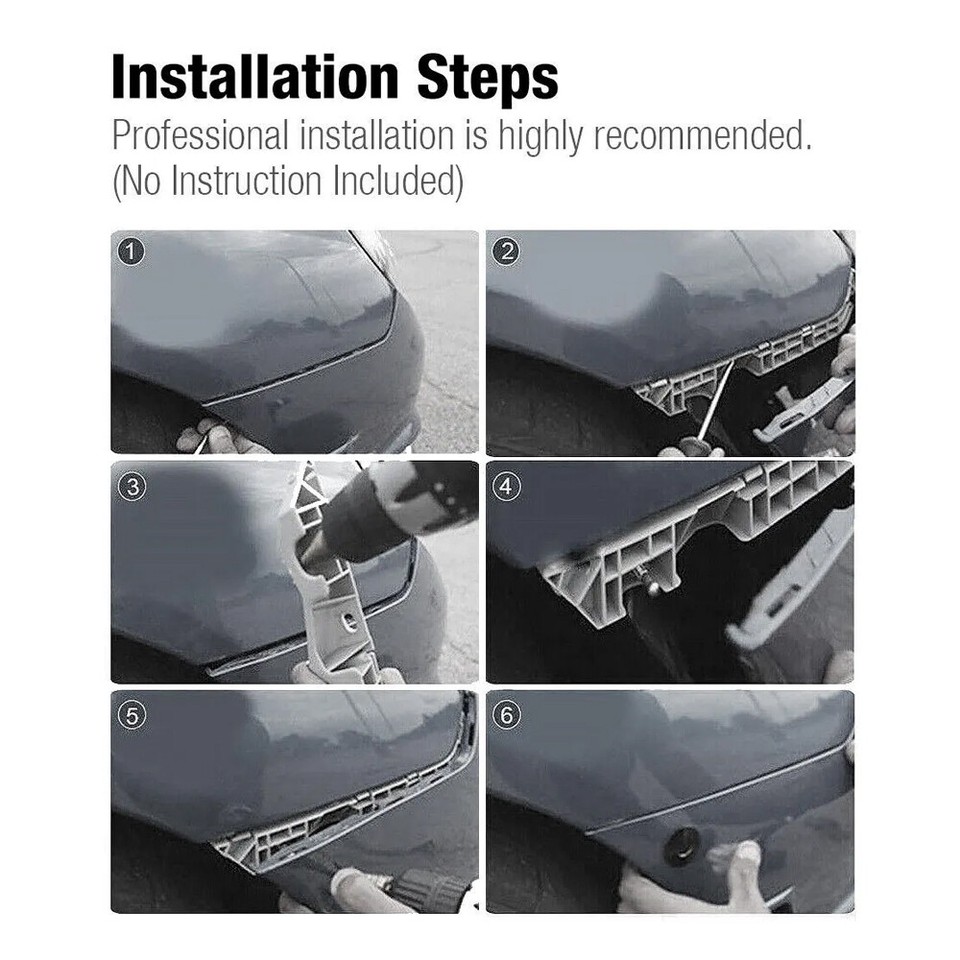 Installation Steps
Professional installation is highly recommended.
(No Instruction Included)

①

②

③

④

⑤

⑥