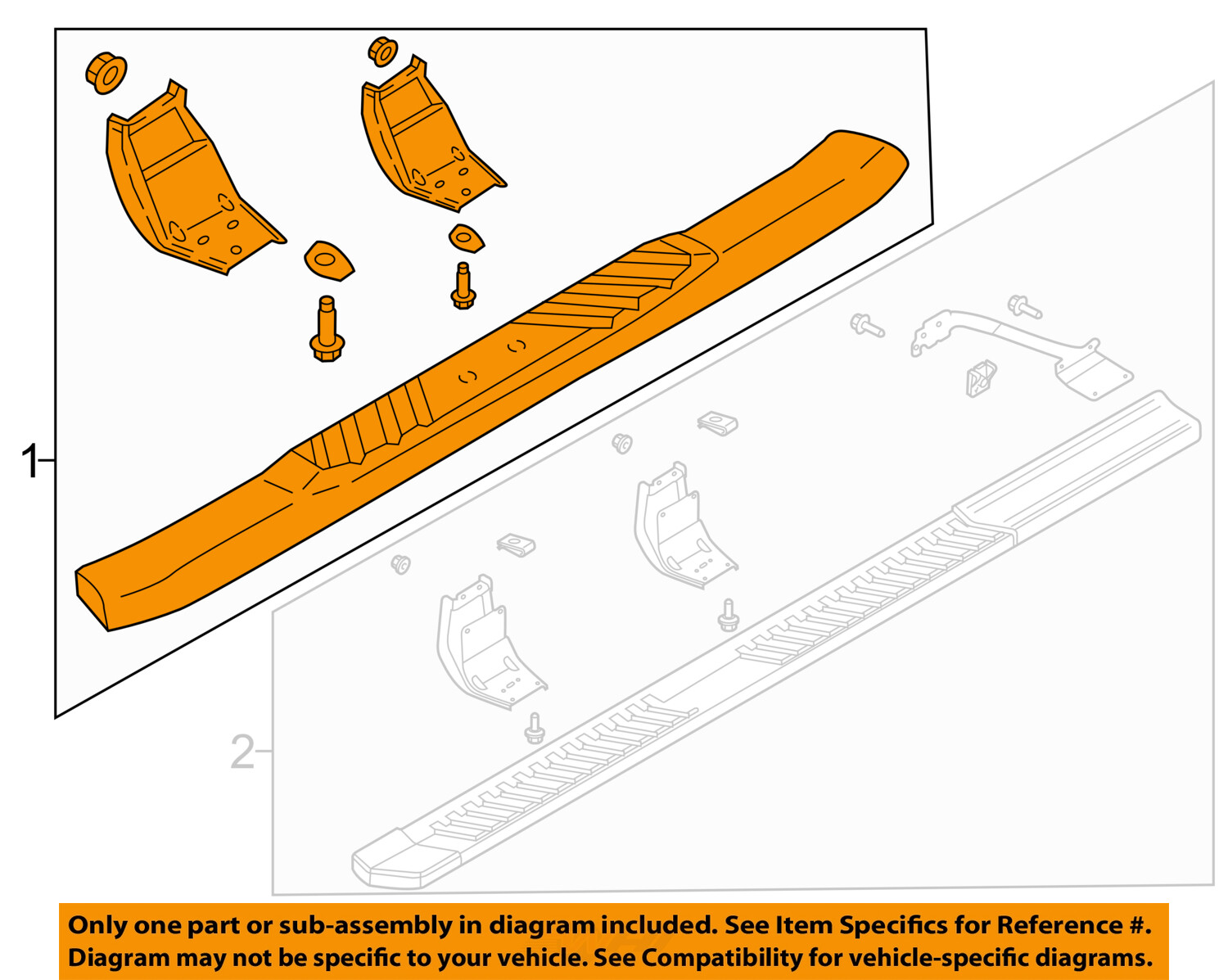 1

2

Only one part or sub-assembly in diagram included. See Item Specifics for Reference #.
Diagram may not be specific to your vehicle. See Compatibility for vehicle-specific diagrams.